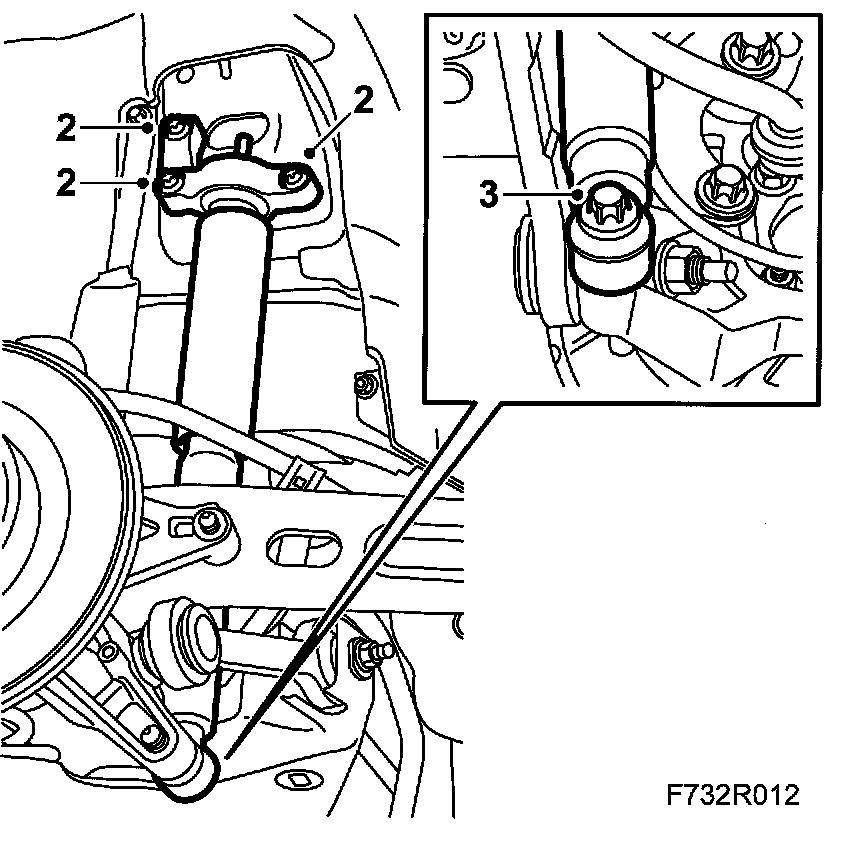 2
2
2
3
F732R012