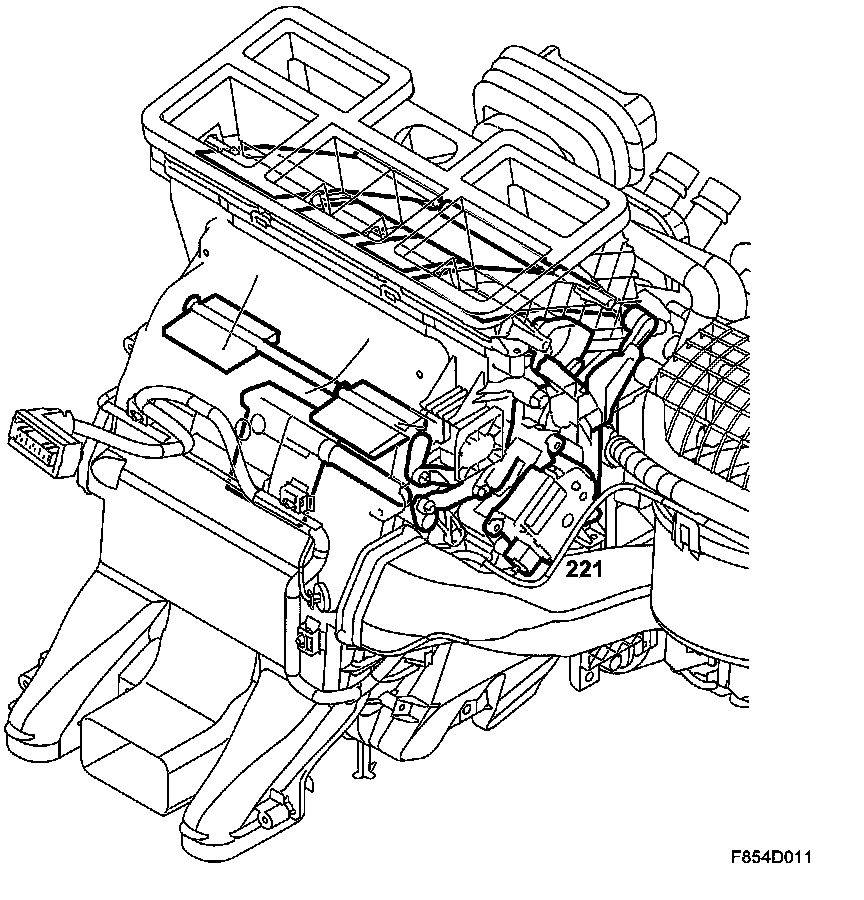 221

F854D011