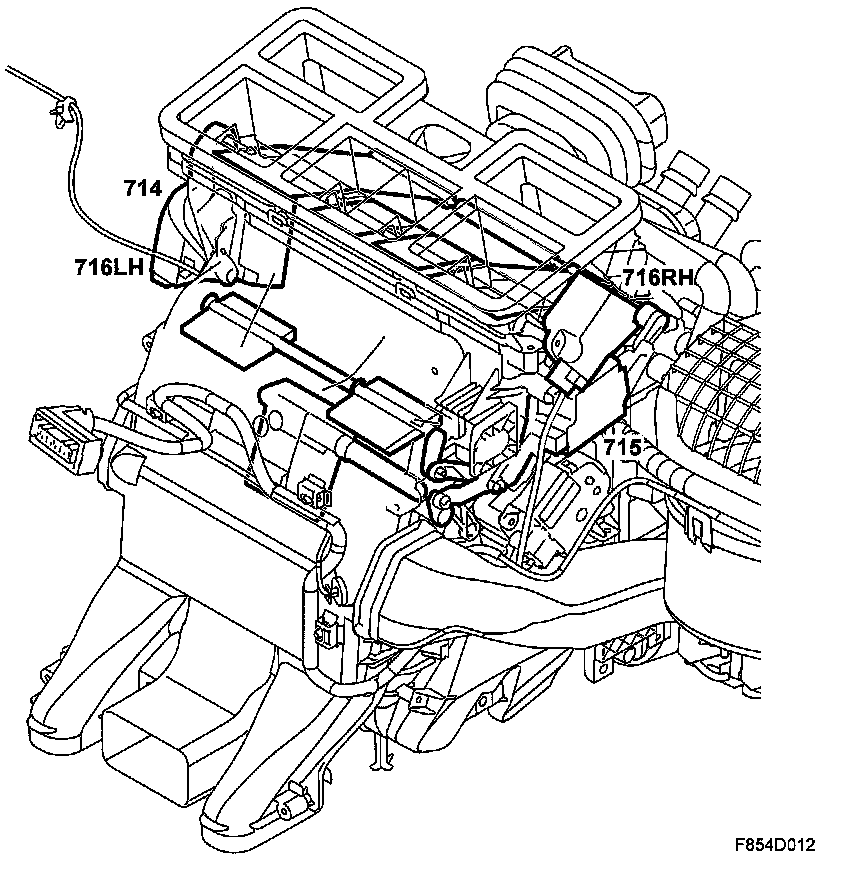 714
716LH
716RH
715
F854D012