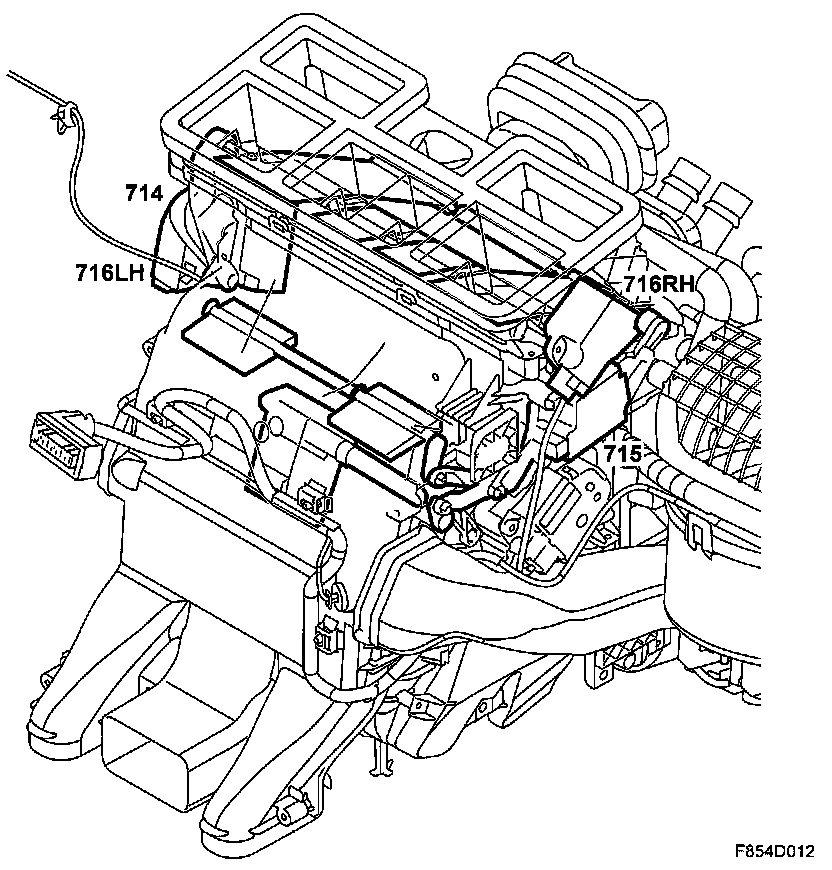 714
716LH
716RH
715
F854D012