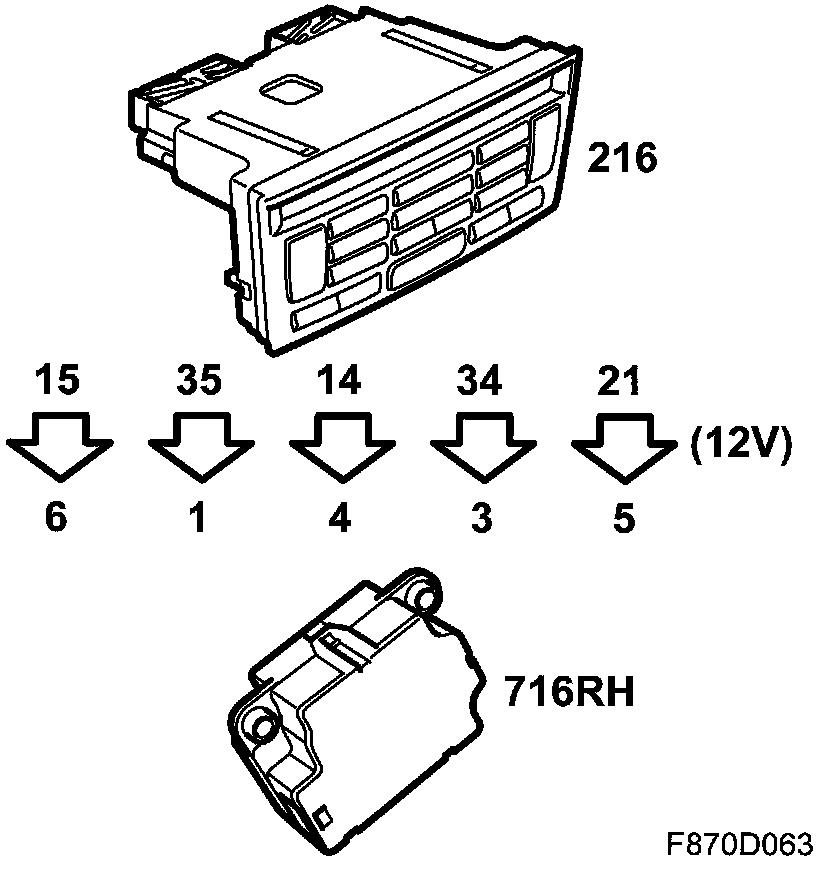 216

15 35 14 34 21

(12V)

6 1 4 3 5

716RH

F870D063