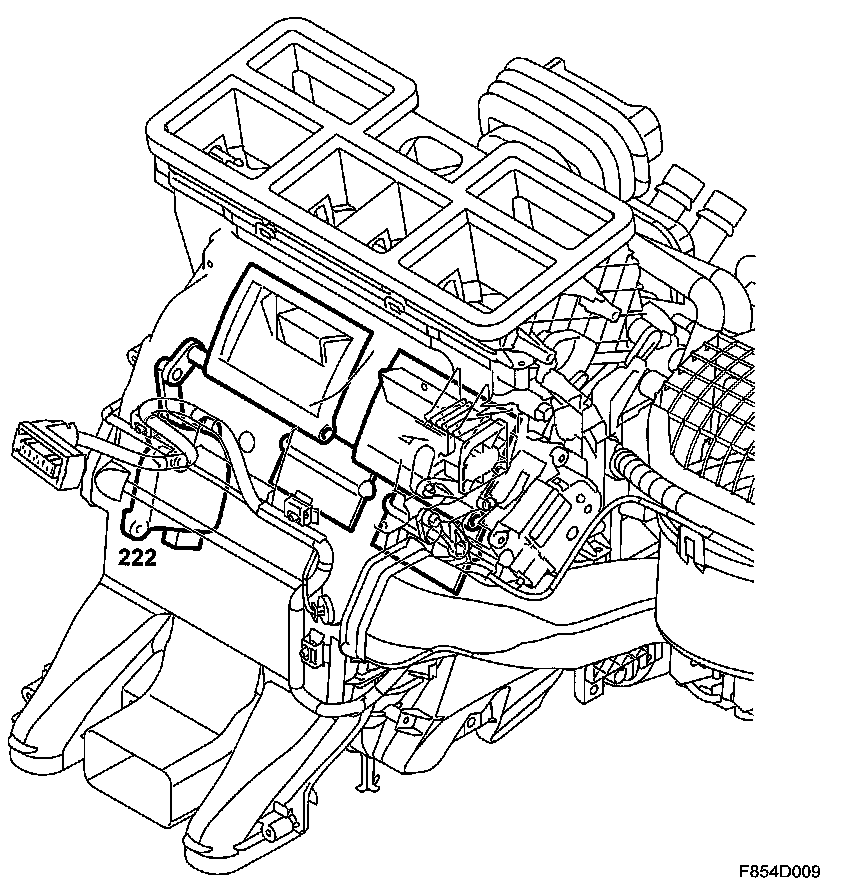 222

F854D009