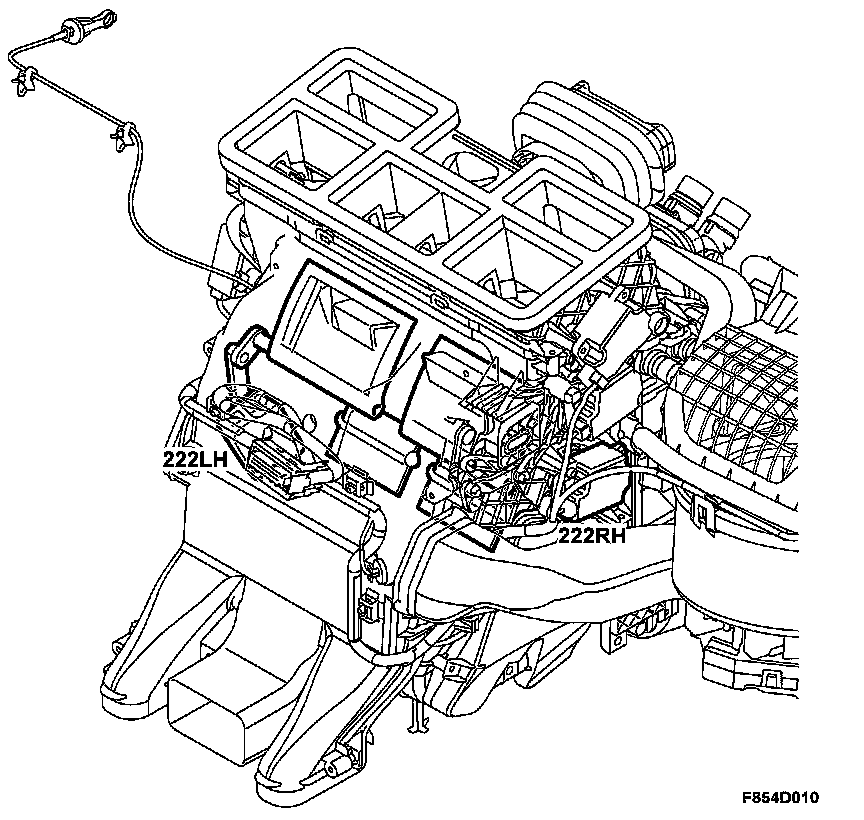 222LH

222RH

F854D010