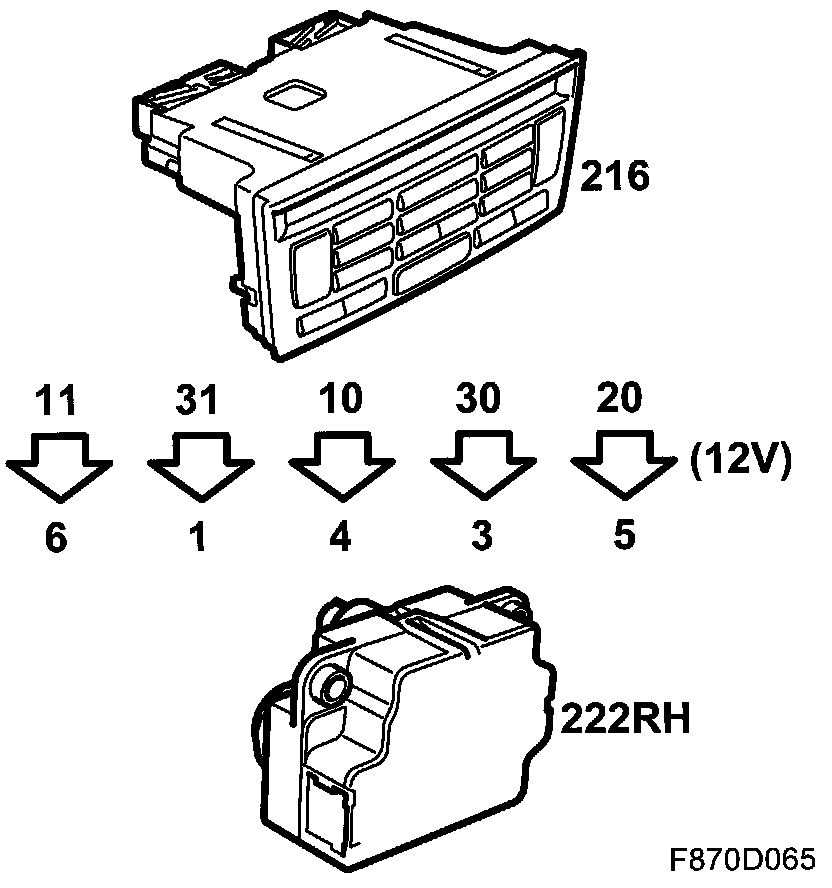 216

11 31 10 30 20

(12V)

6 1 4 3 5

222RH

F870D065