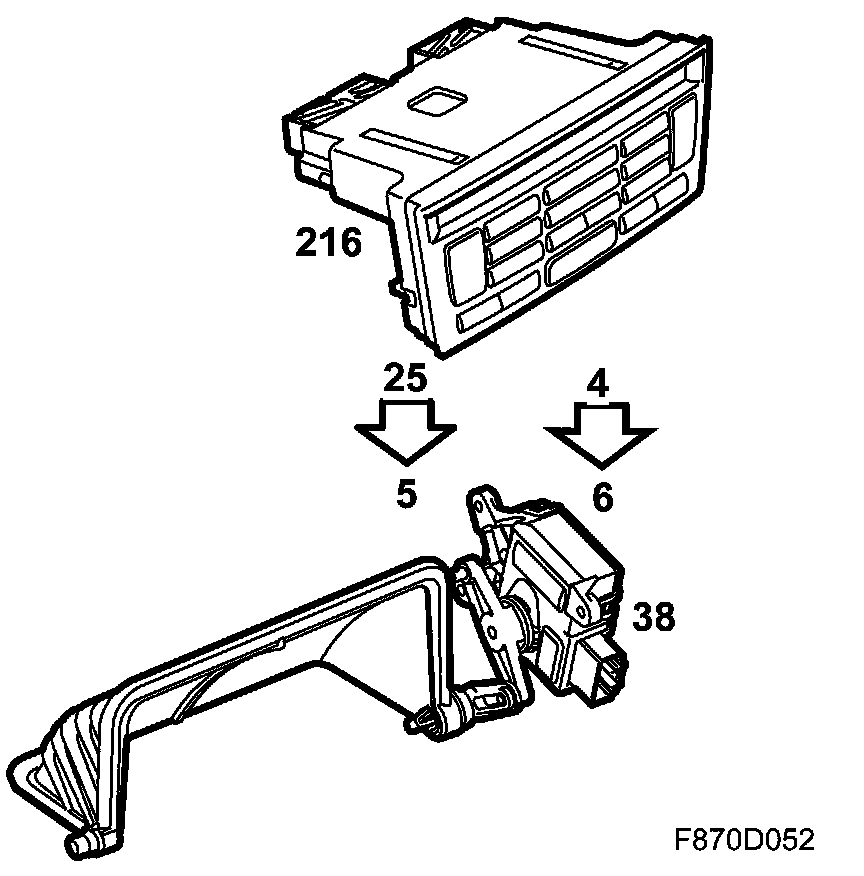 216

25

4

5

6

38

F870D052