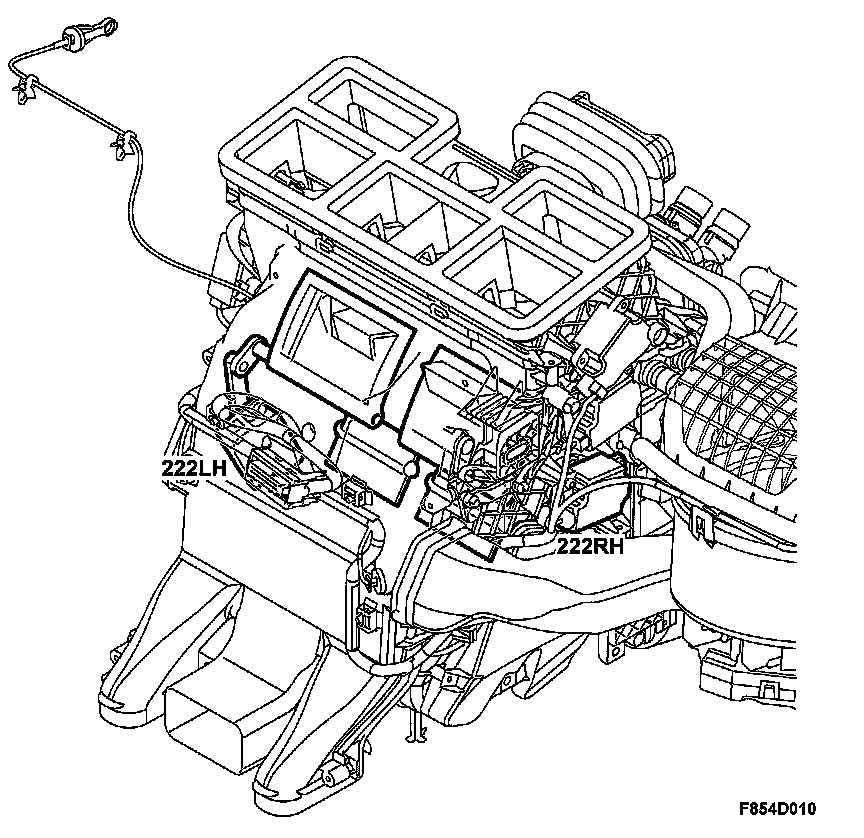 222LH
222RH
F854D010