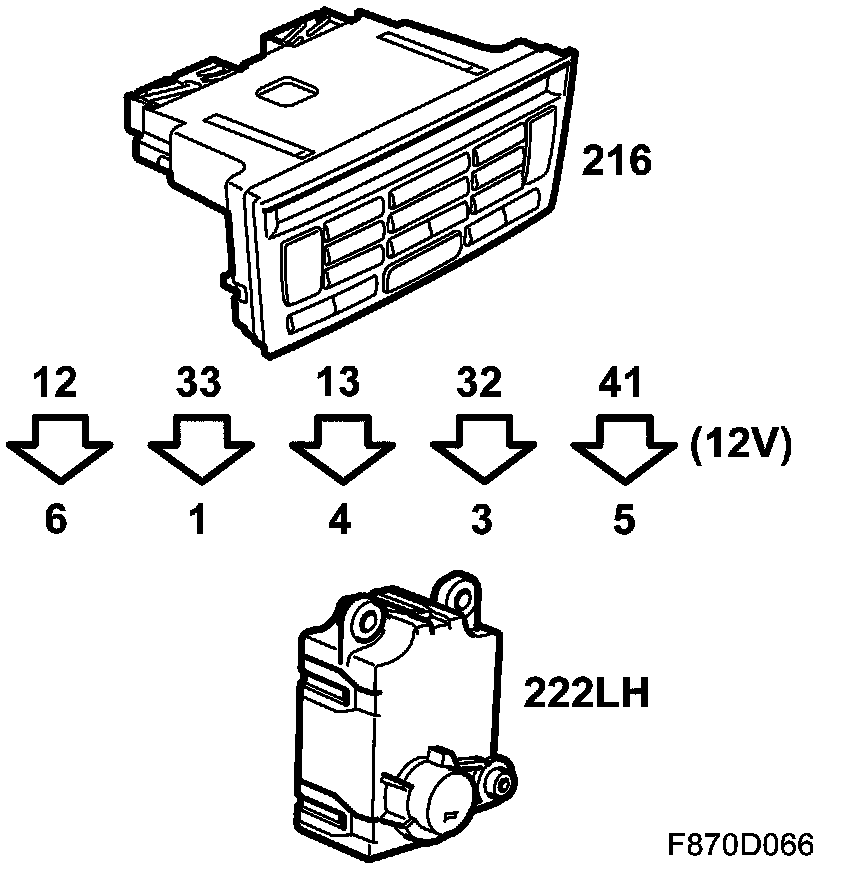 216

12 33 13 32 41

(12V)

6 1 4 3 5

222LH

F870D066