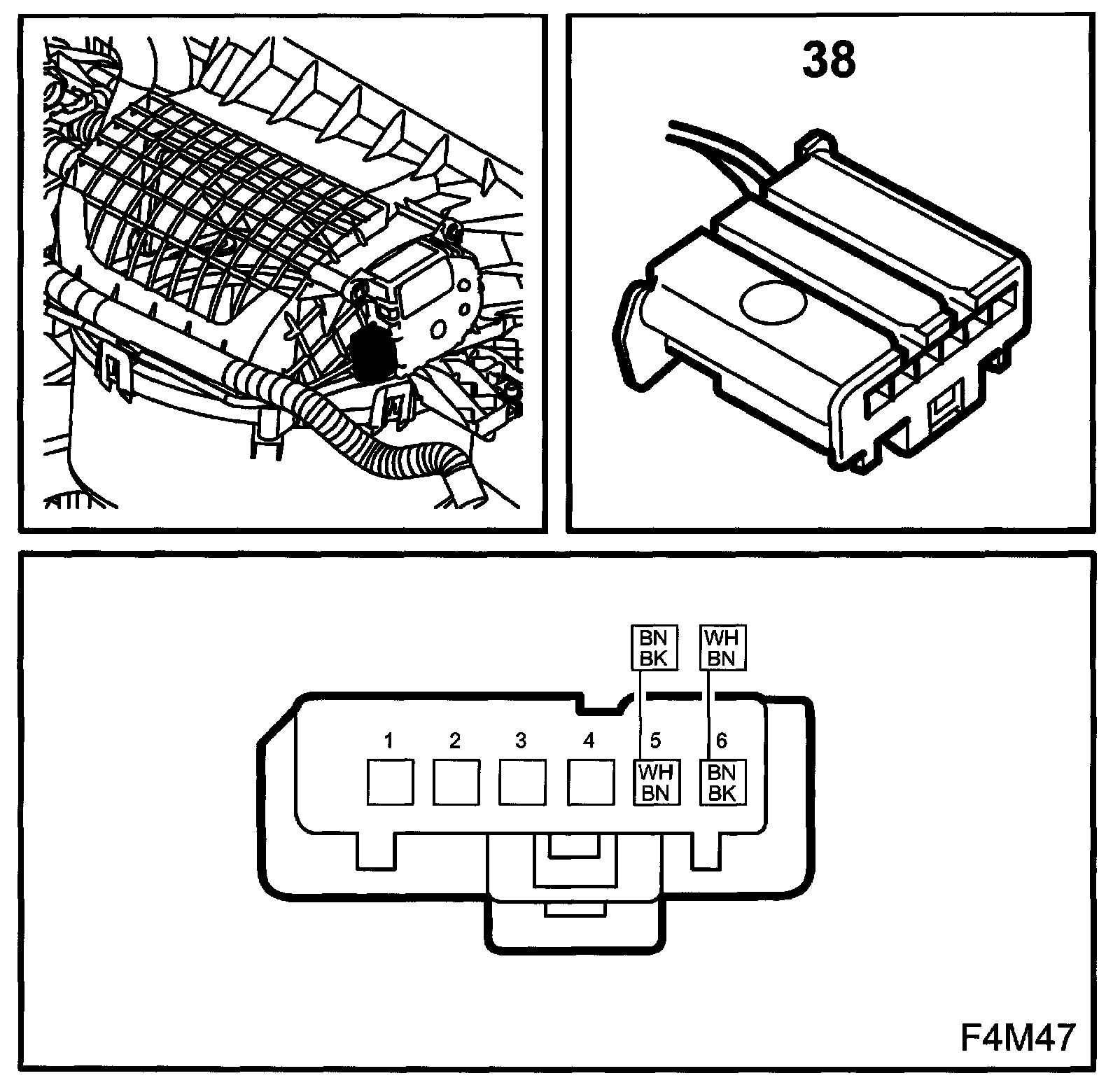 38

BN
BK

WH
BN

1 2 3 4 5 6

WH
BN

BN
BK

F4M47