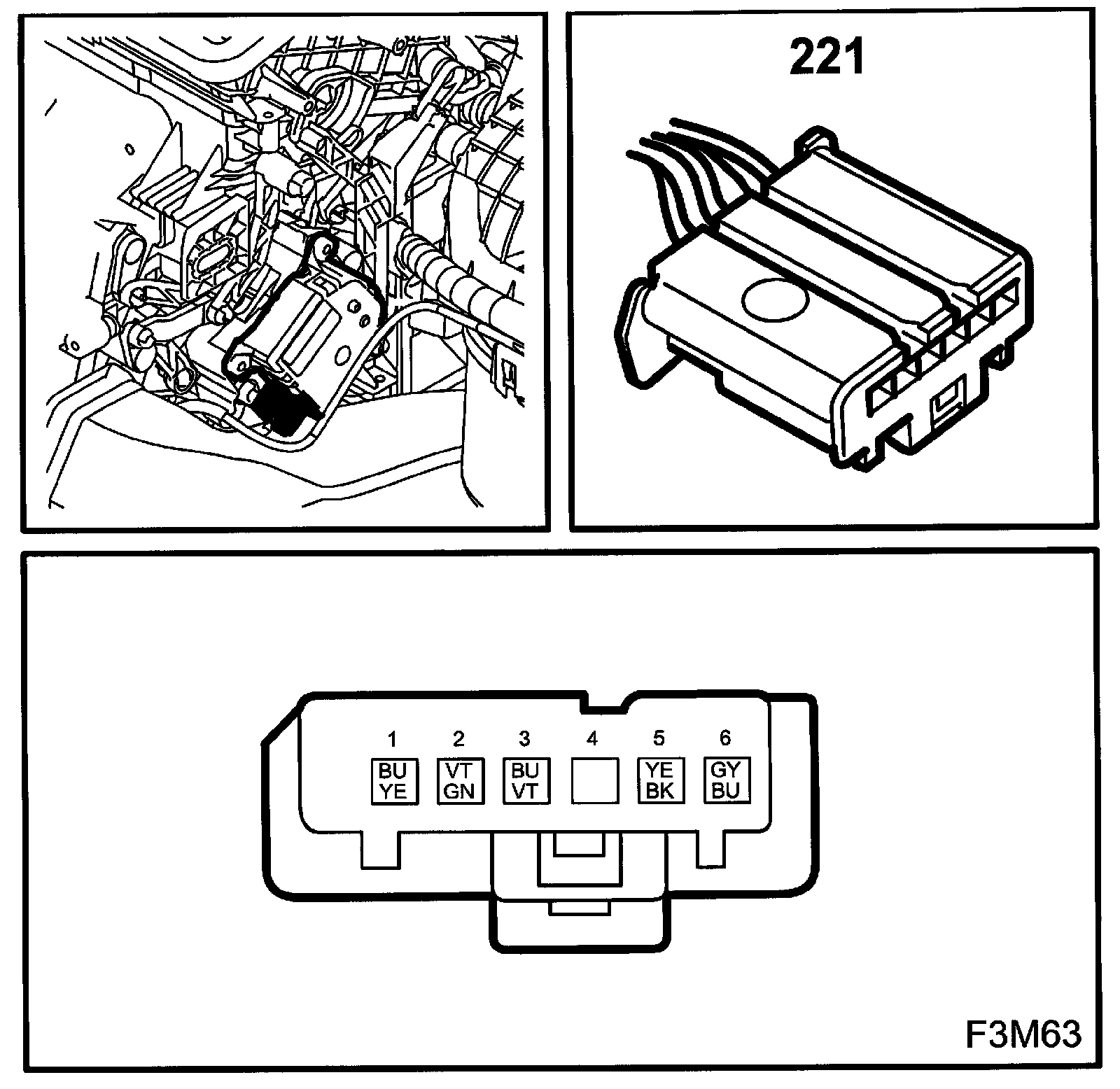 221

1 2 3 4 5 6

BU YE

VT GN

BU VT

YE BK

GY BU

F3M63