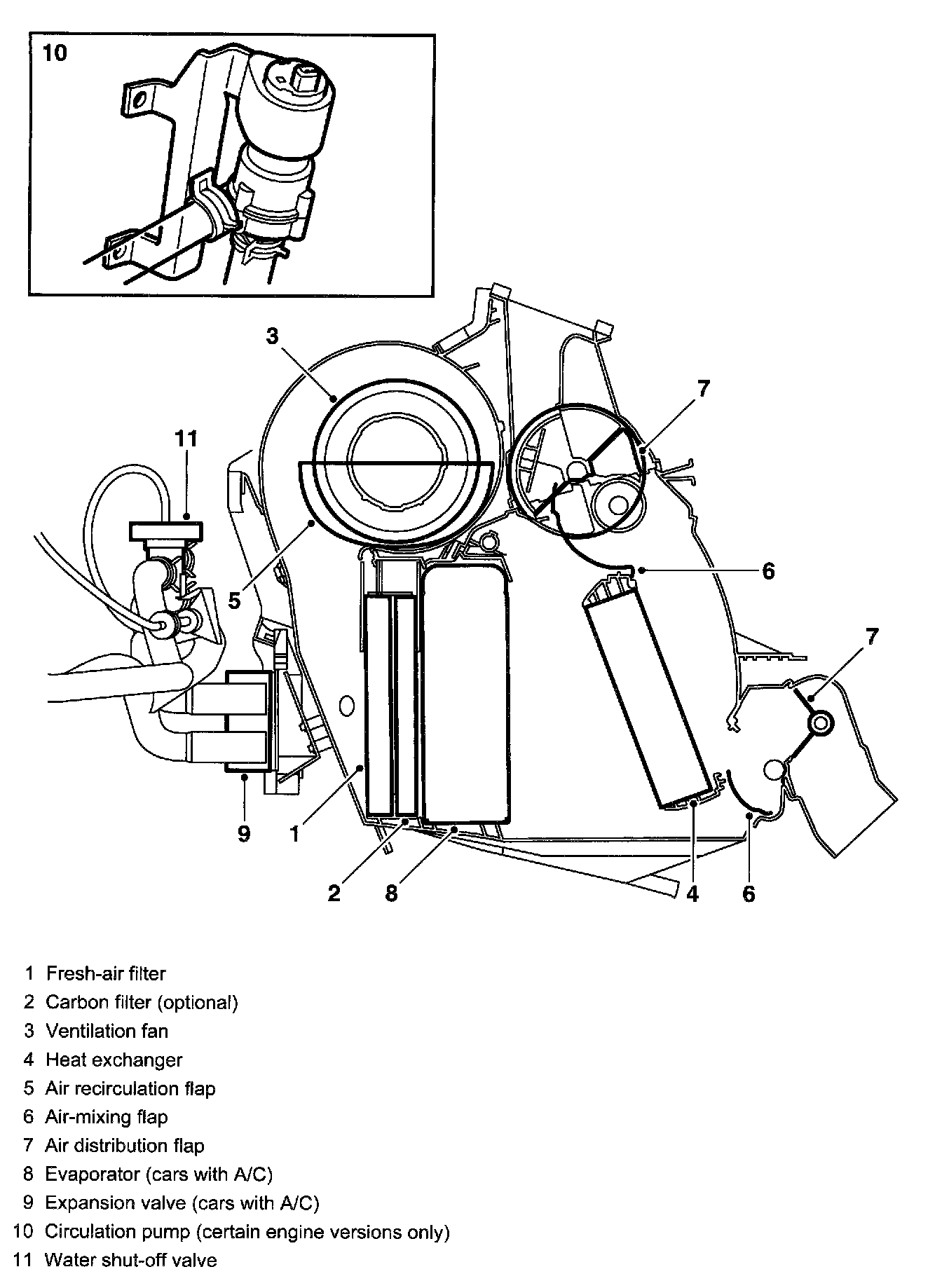 10

3

7

11

5

6

7

9

1

2

8

4

6

1 Fresh-air filter
2 Carbon filter (optional)
3 Ventilation fan
4 Heat exchanger
5 Air recirculation flap
6 Air-mixing flap
7 Air distribution flap
8 Evaporator (cars with A/C)
9 Expansion valve (cars with A/C)
10 Circulation pump (certain engine versions only)
11 Water shut-off valve