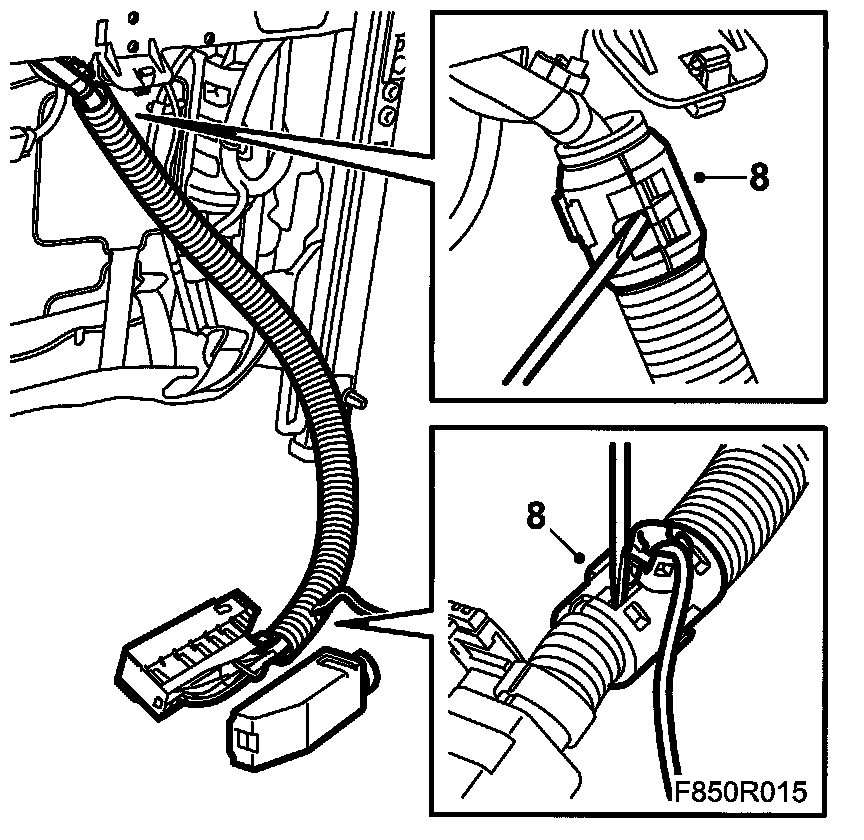 8

8

F850R015