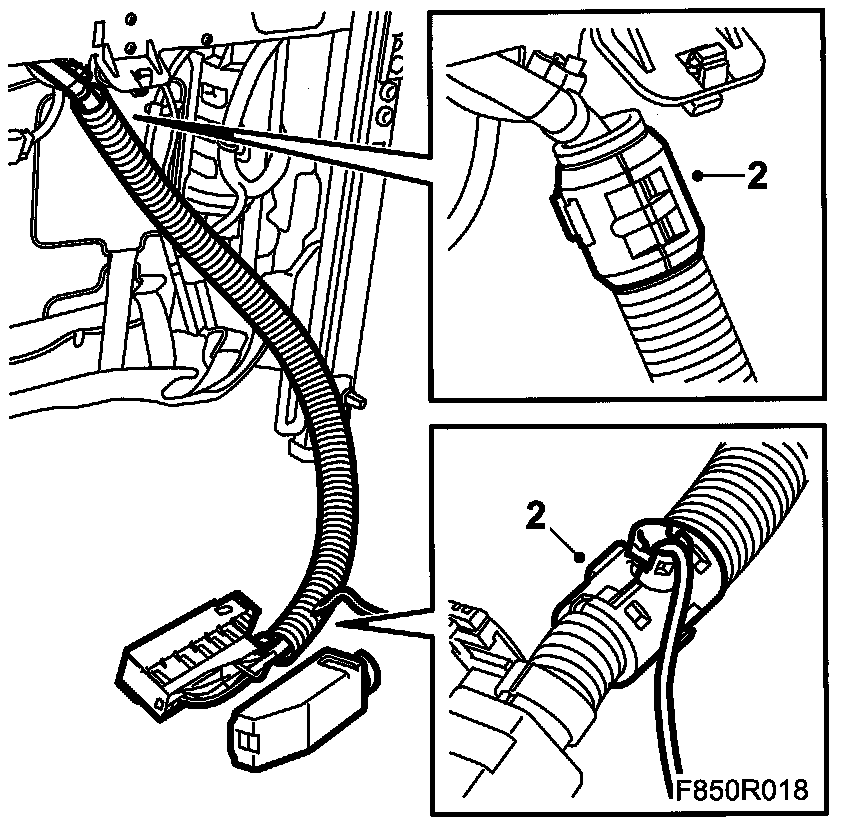 2

2

F850R018