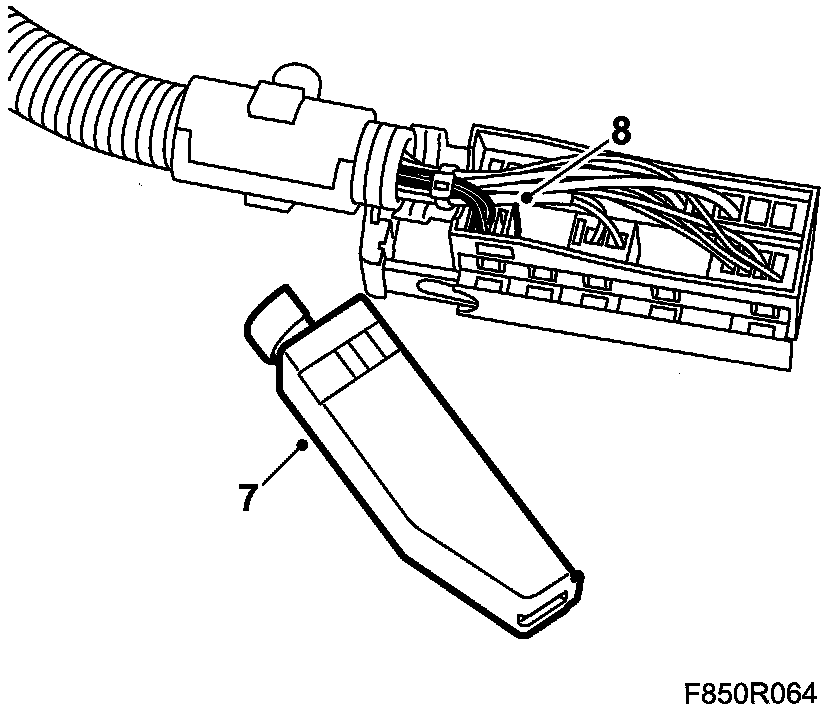 8

7

F850R064