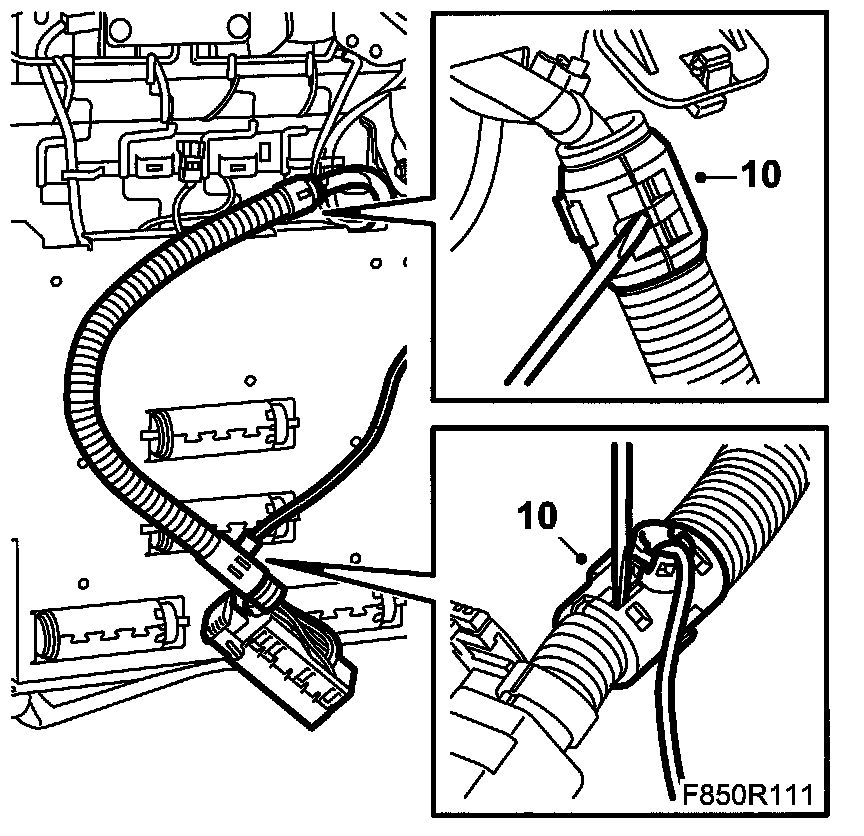 10

10

F850R111