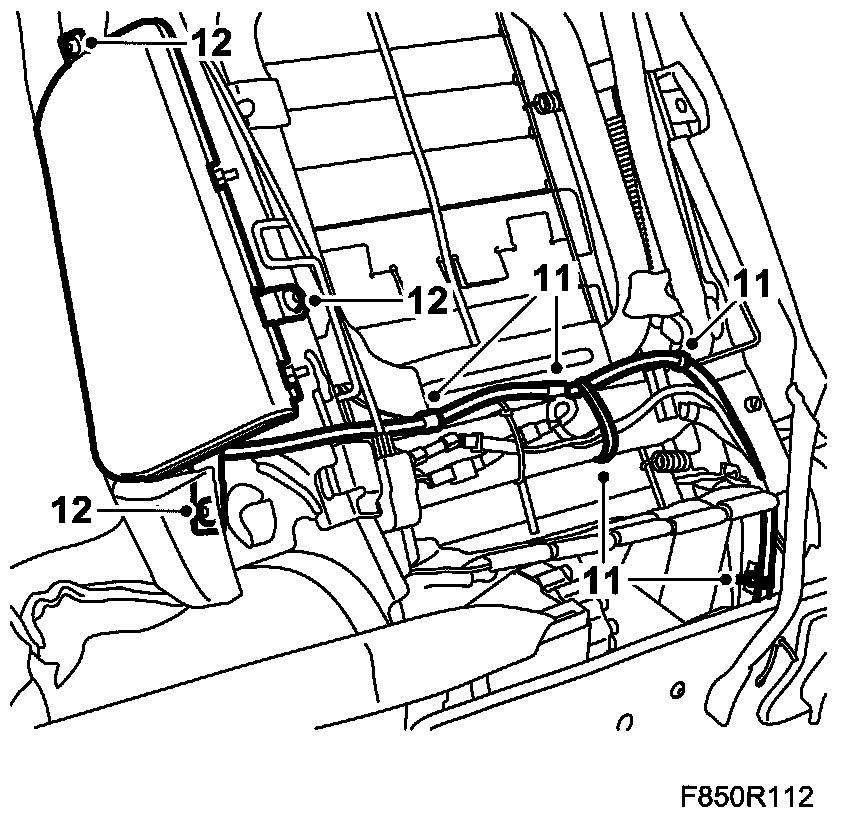 12
12
11
11
12
11
F850R112