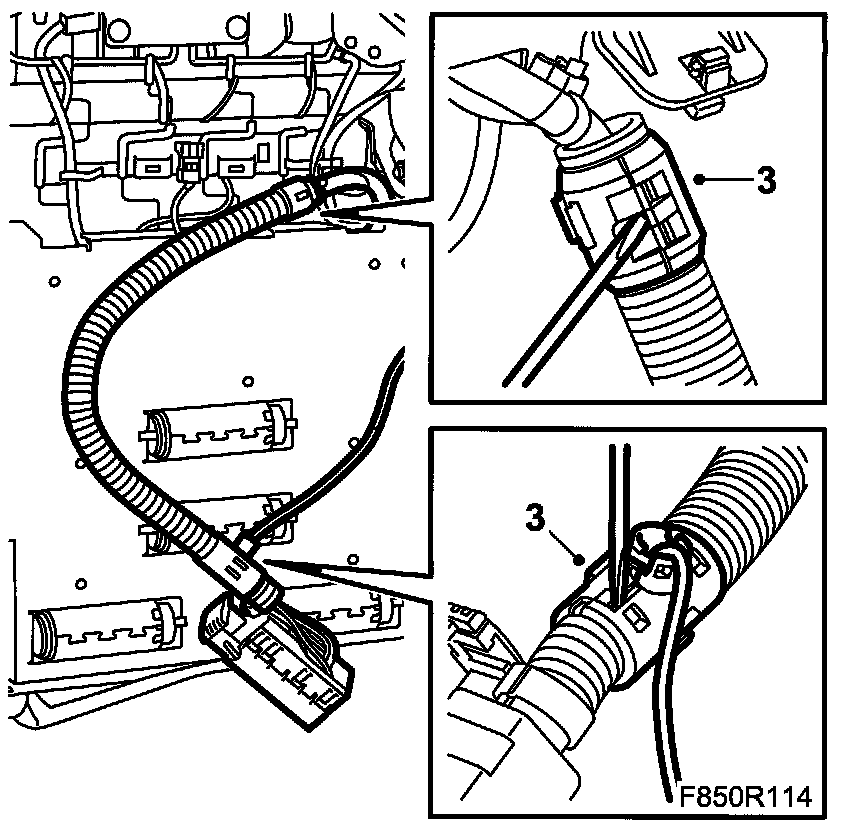 3

3

F850R114