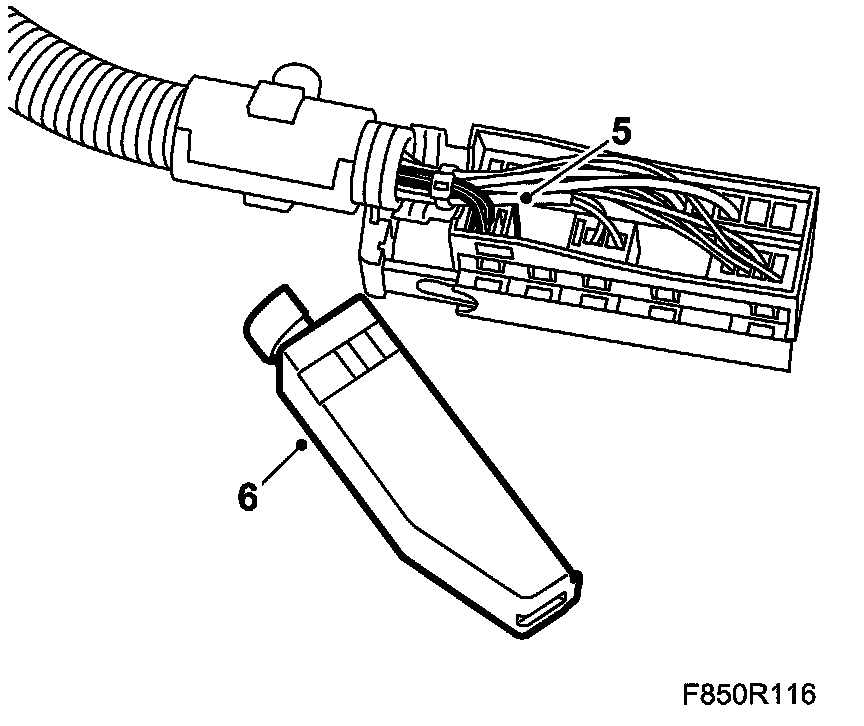 5
6
F850R116