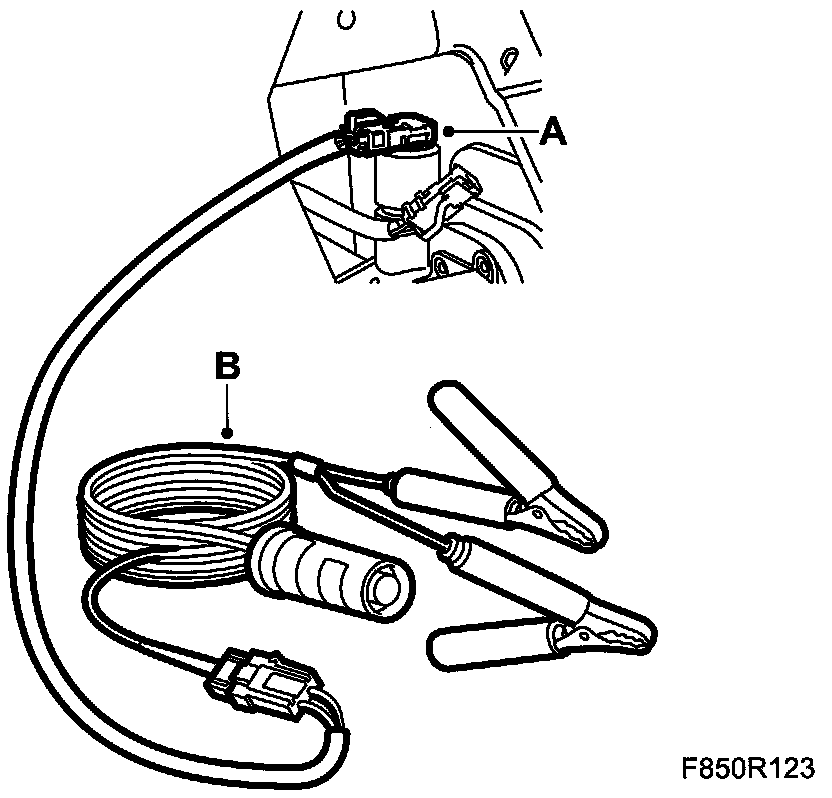 A

B

F850R123