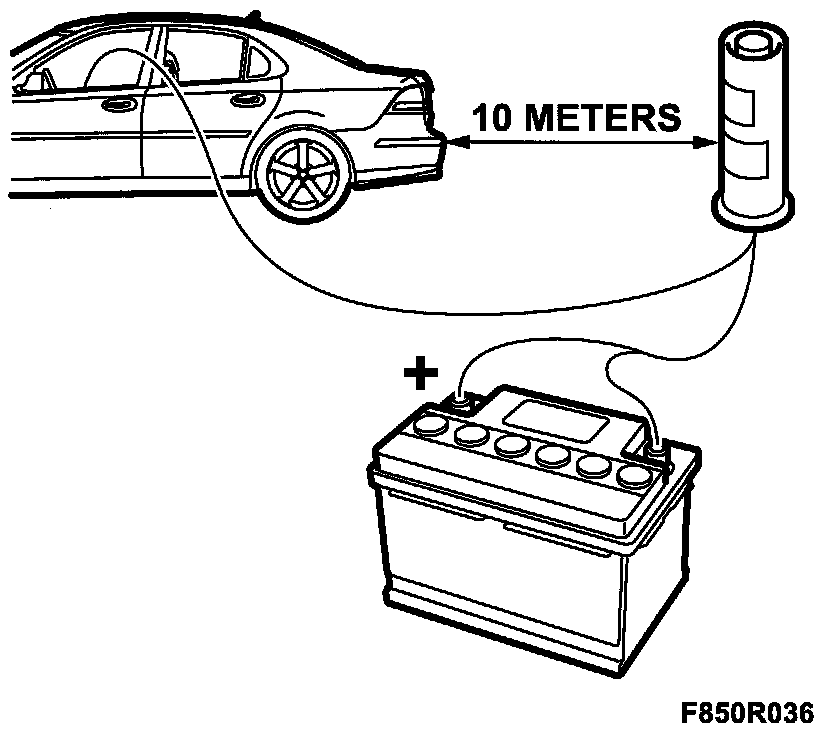 10 METERS

+

F850R036