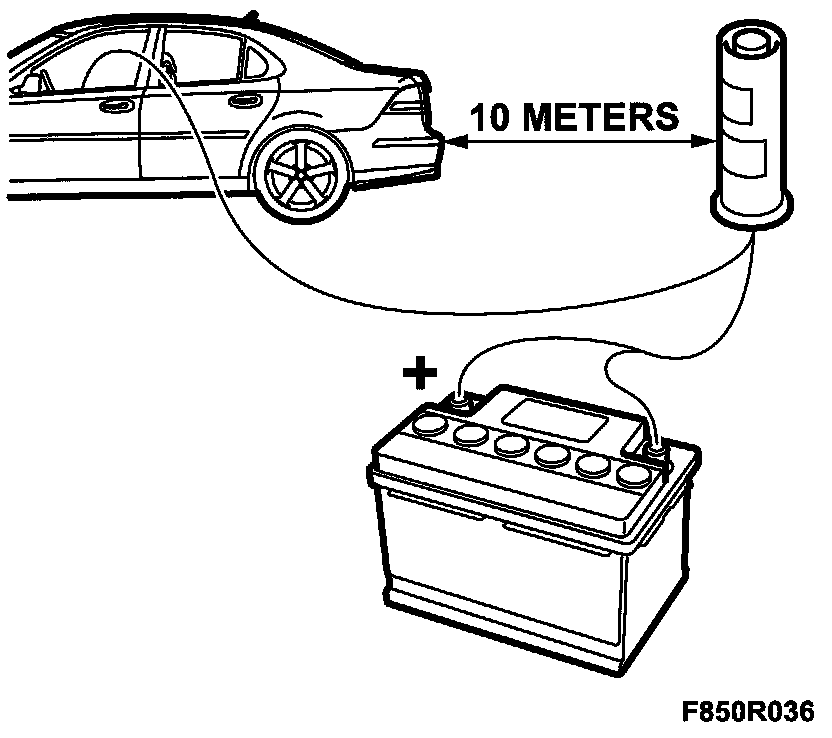 10 METERS

+

F850R036