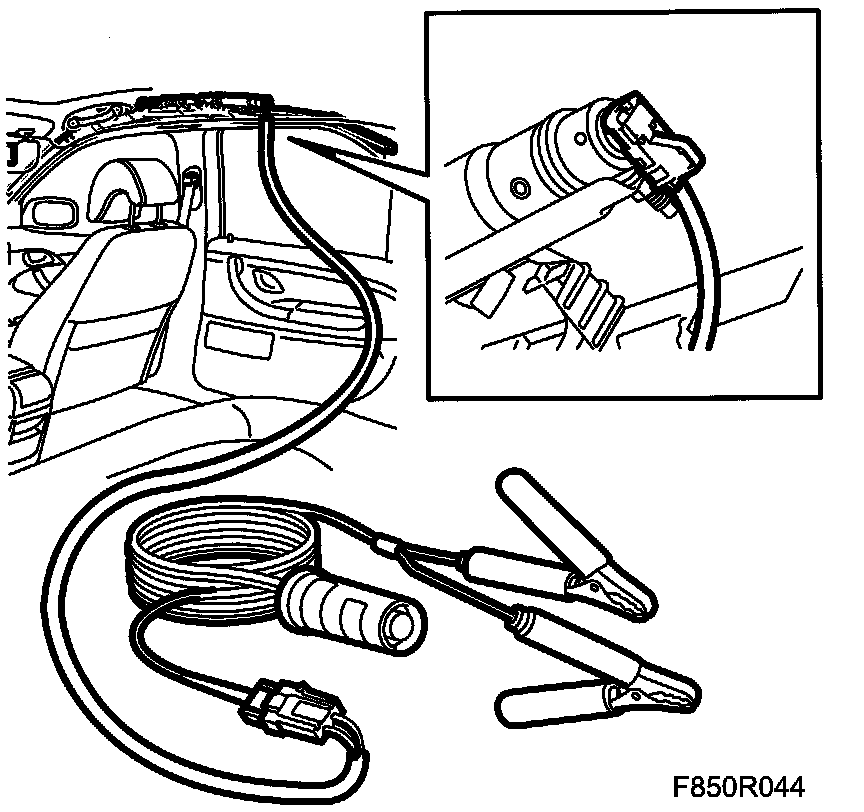 F850R044