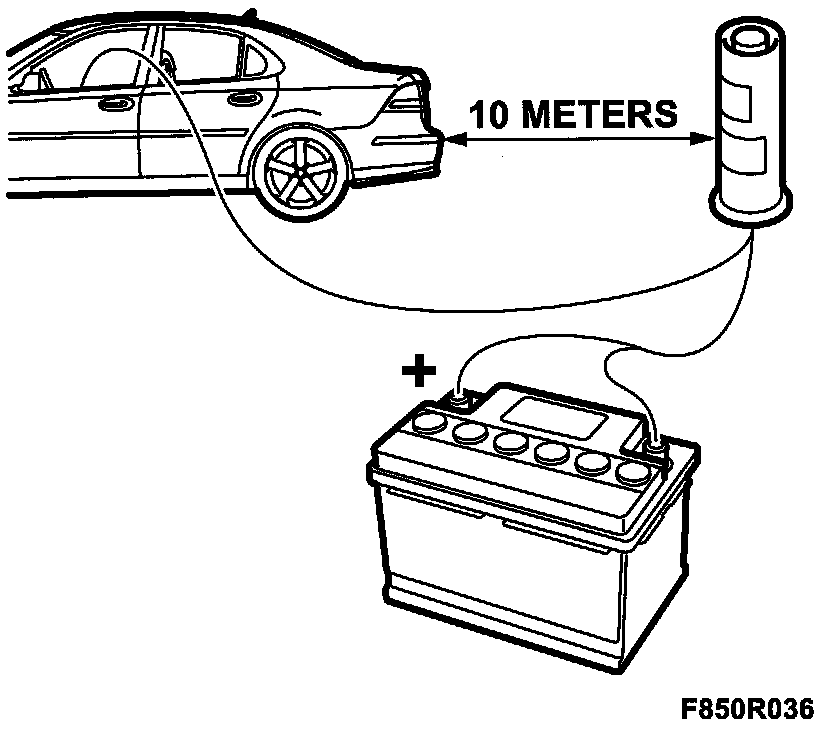 10 METERS

+

F850R036