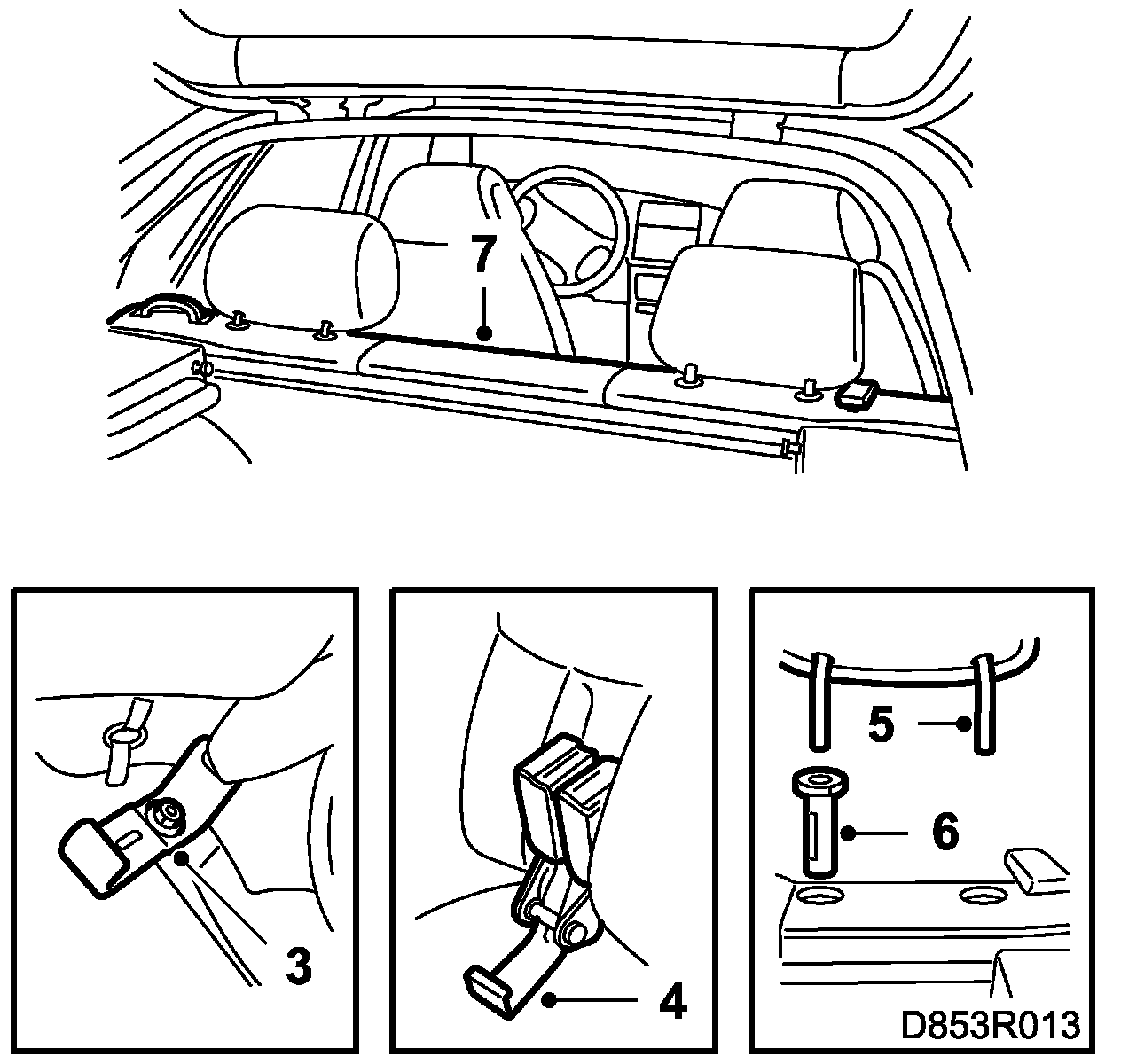 7

3

4

5

6

D853R013