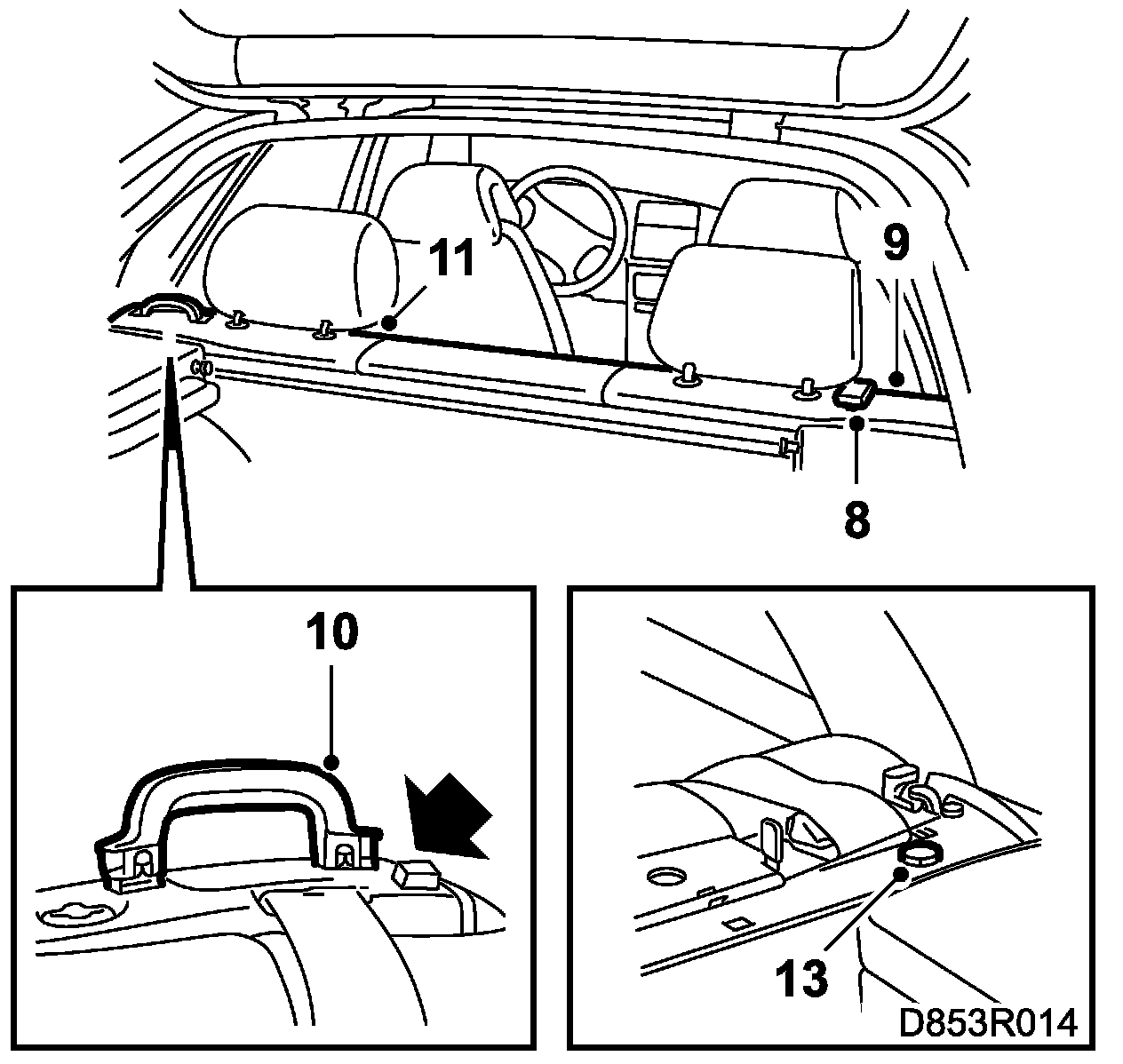 11
9
8
10
13
D853R014