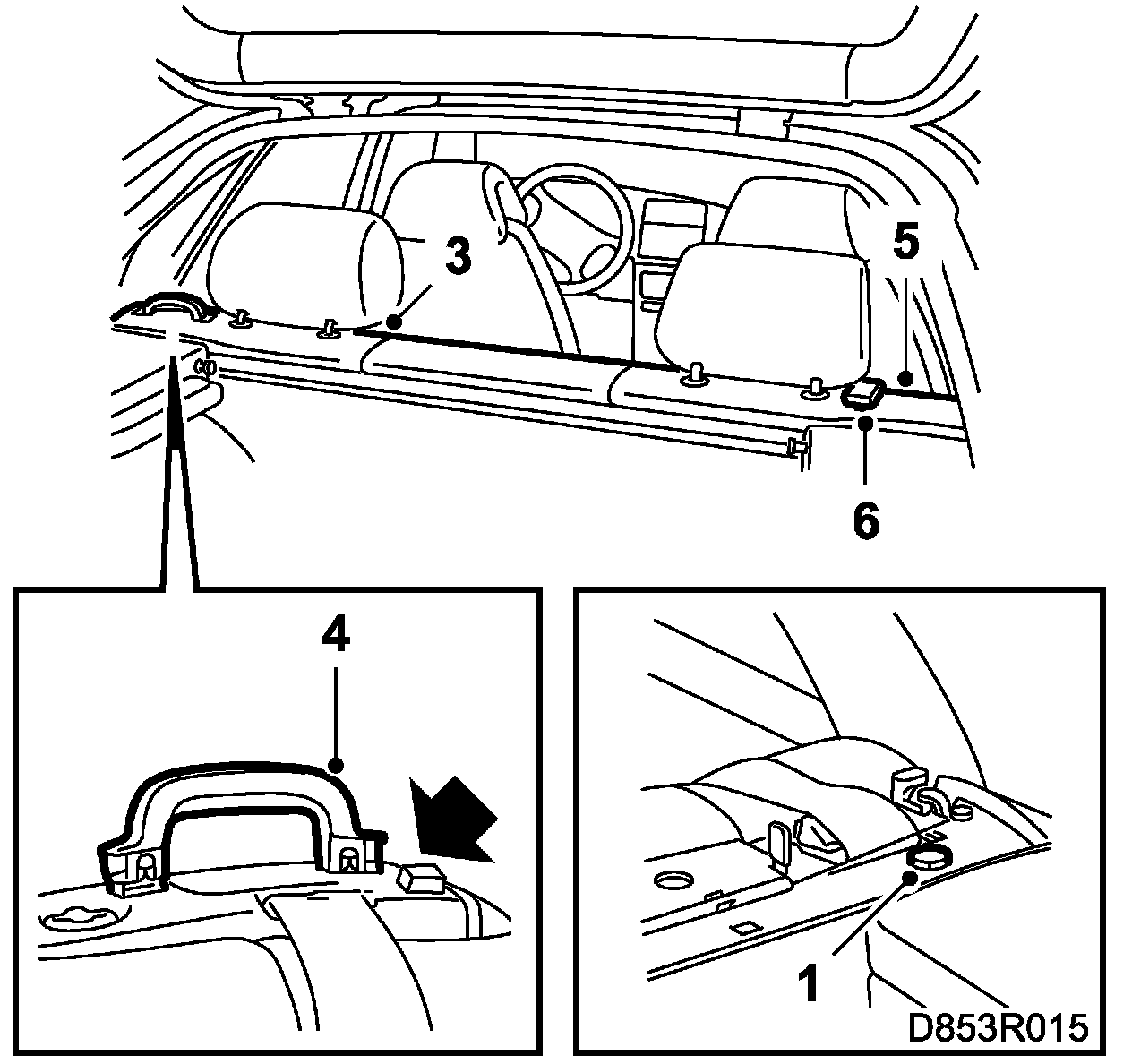 3
5
6
4
1
D853R015