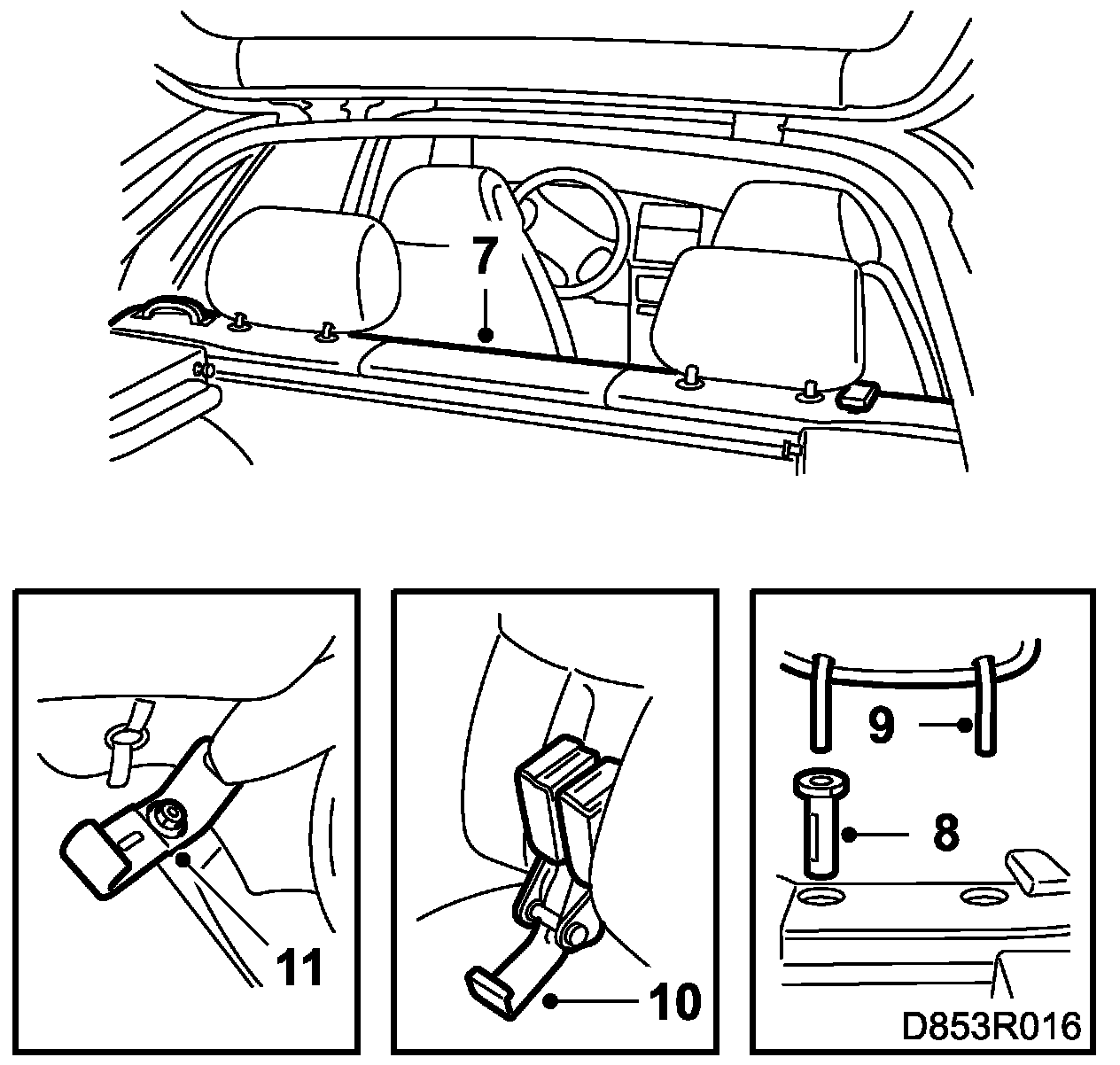 7

11

10

9

8

D853R016