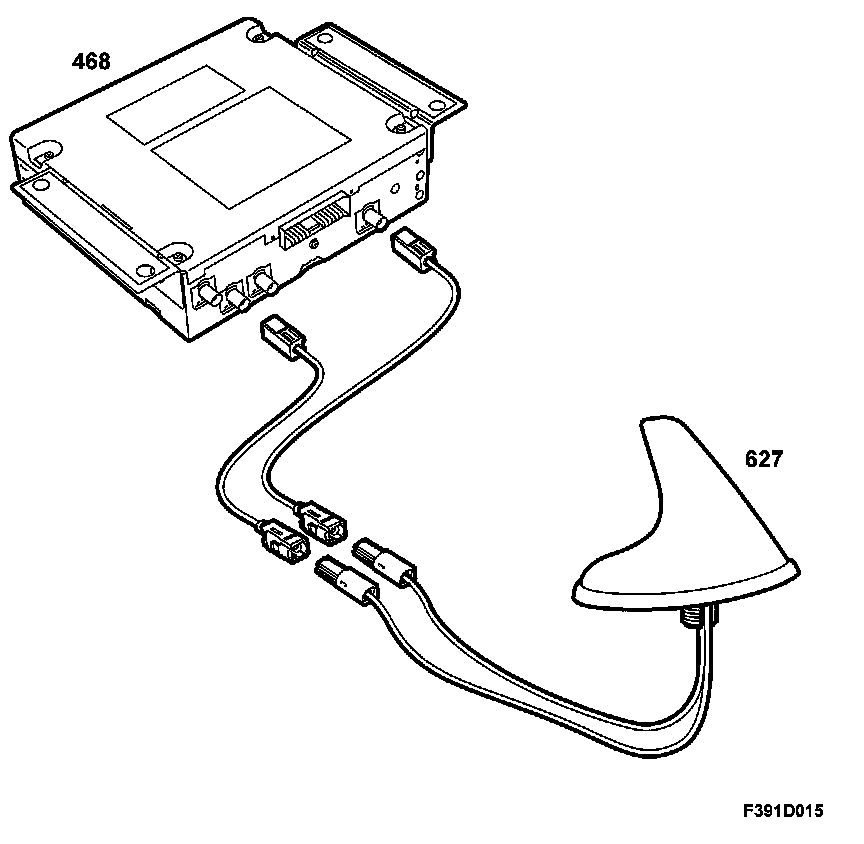 468

627

F391D015