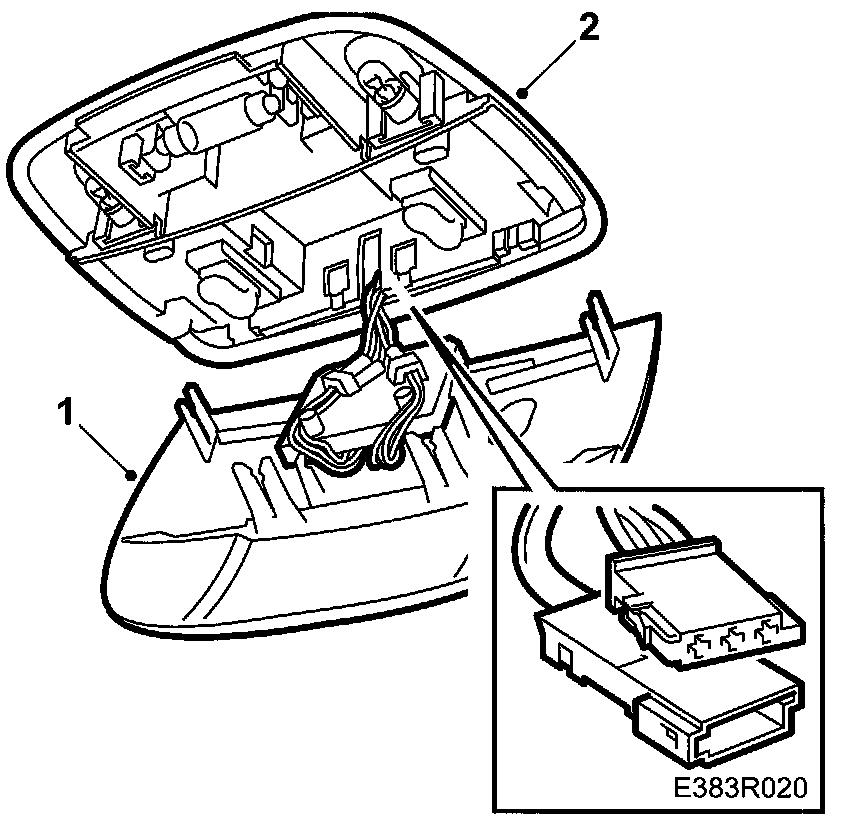 2
1
E383R020