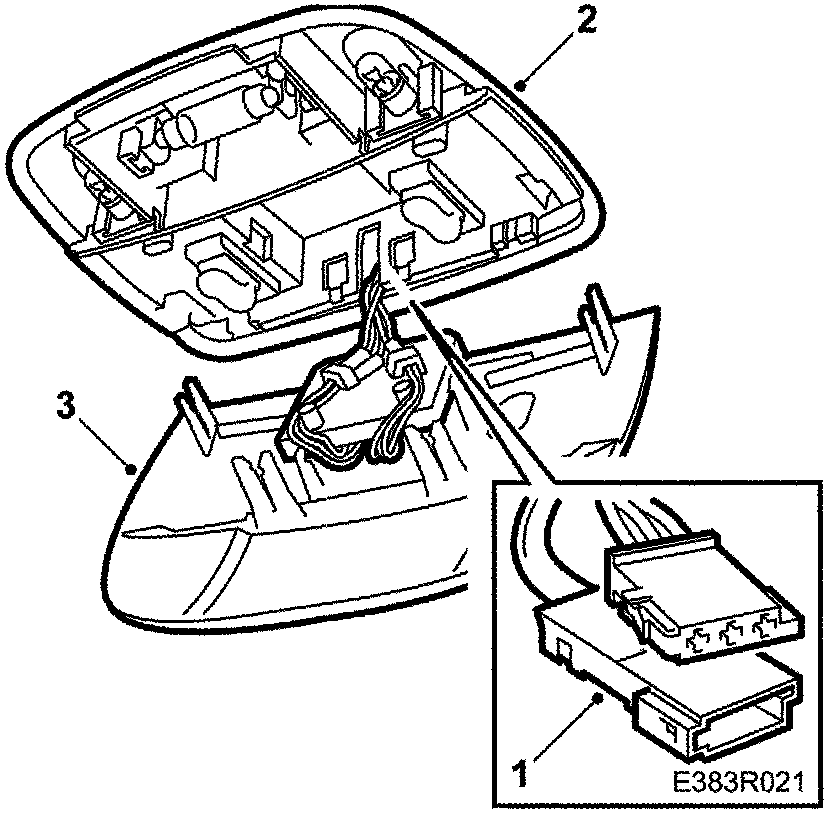 2
3
1
E383R021