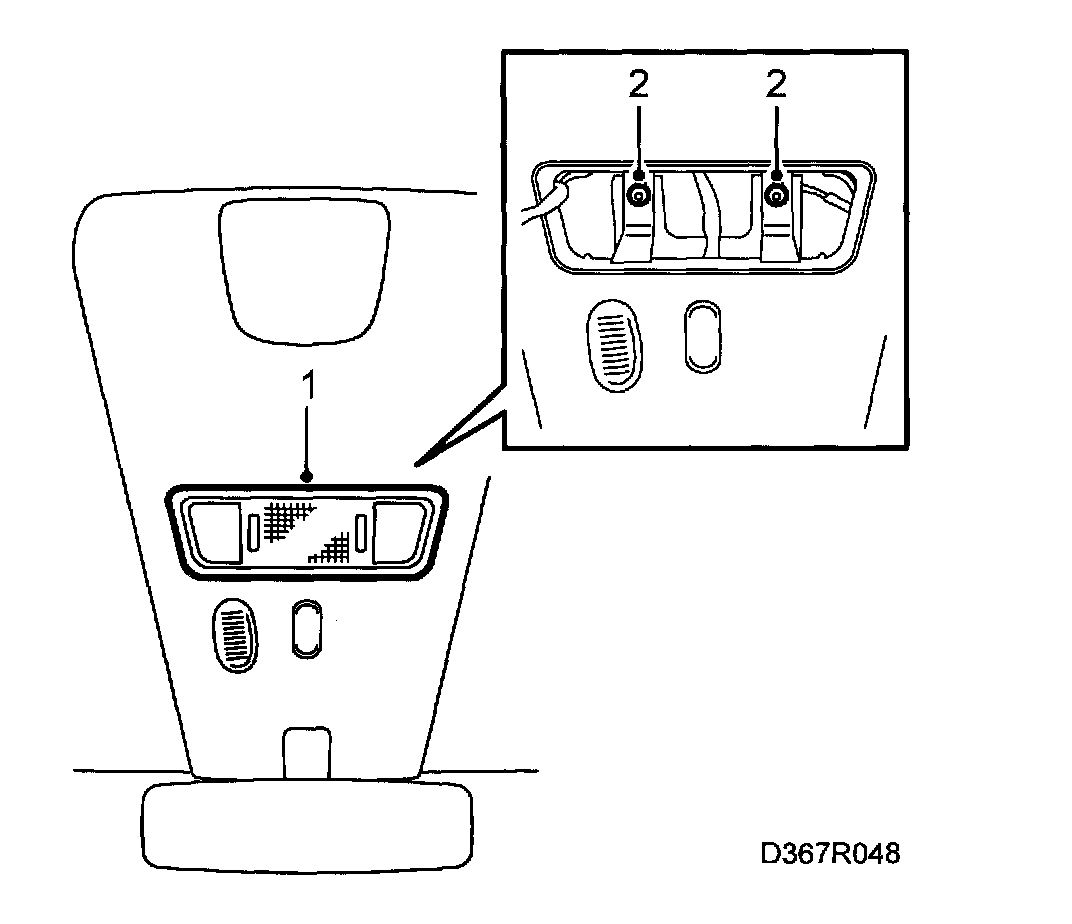 2
2
1
D367R048