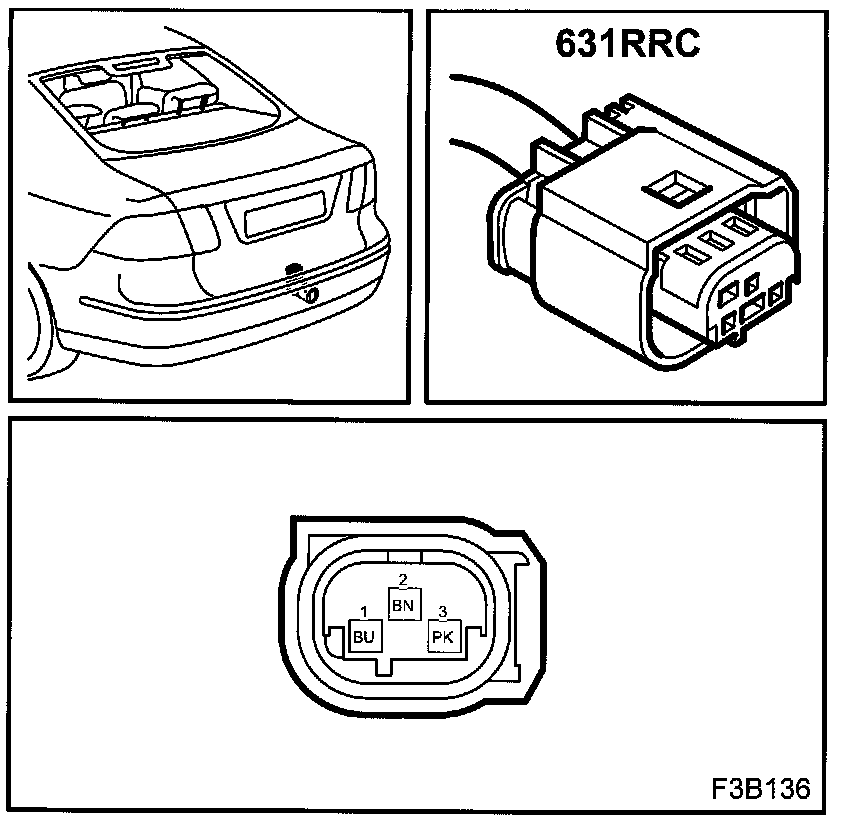 631RRC

2
BN
1
BU
3
PK

F3B136