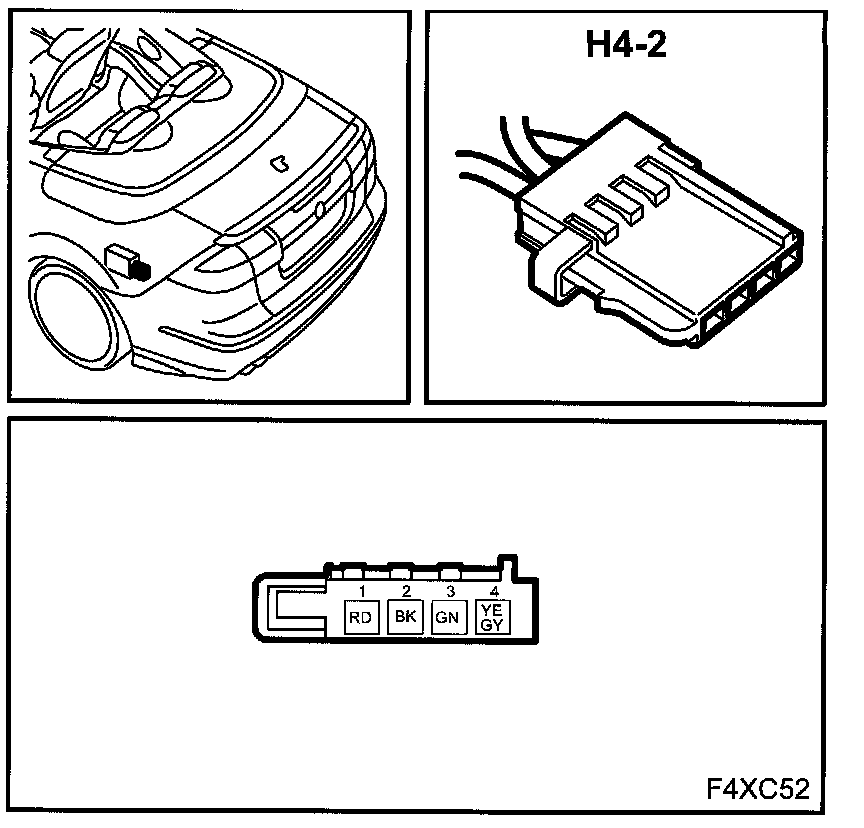 H4-2

1 2 3 4
RD BK GN YE GY

F4XC52