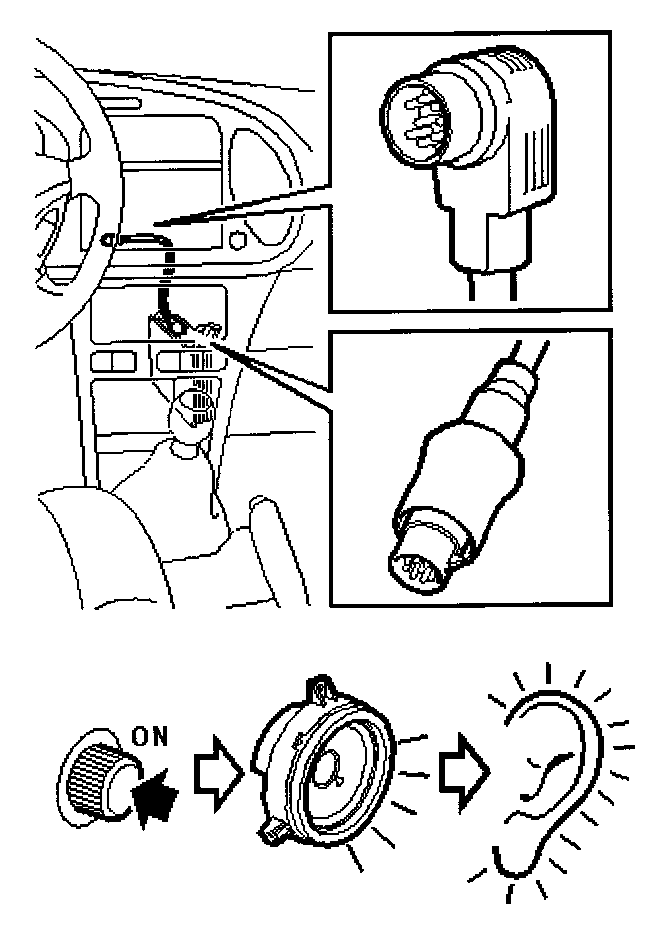 ON