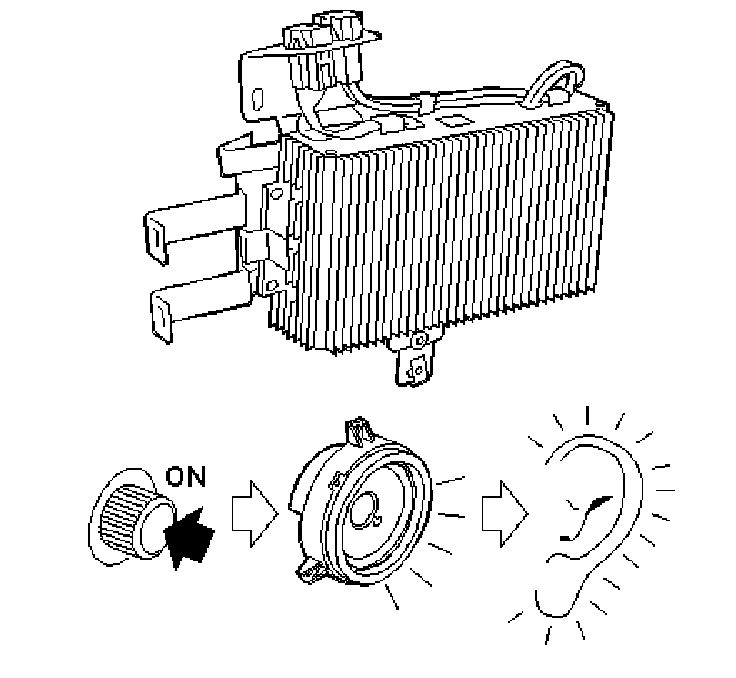 ON