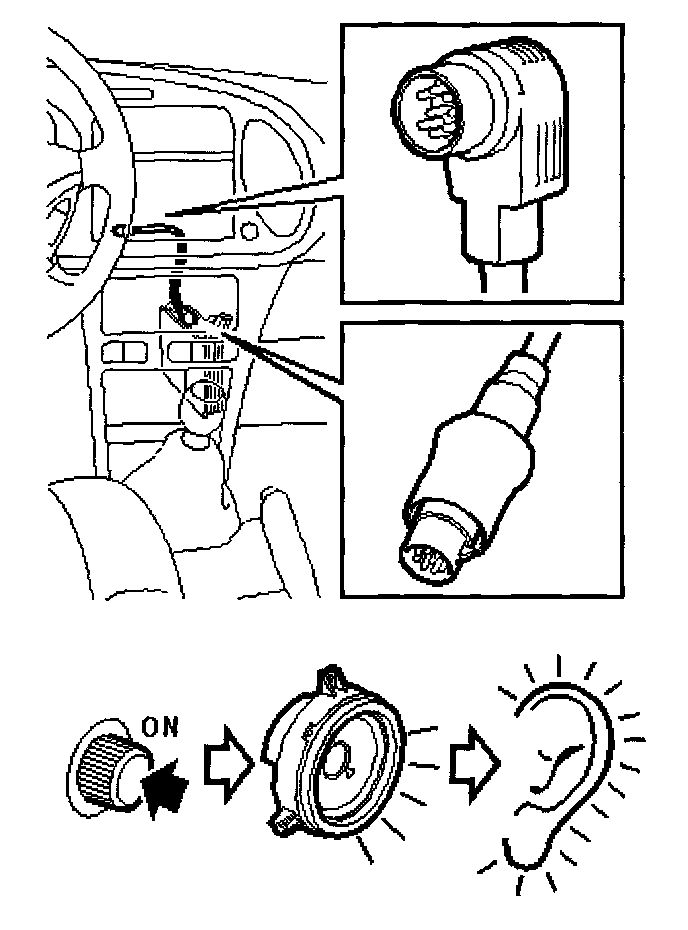 ON