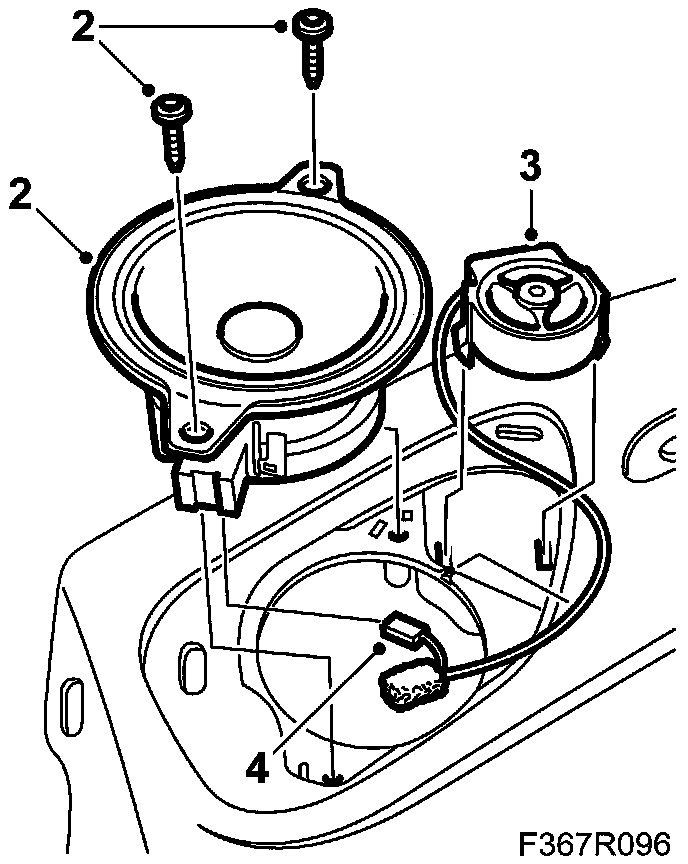 2
2
3
4
F367R096