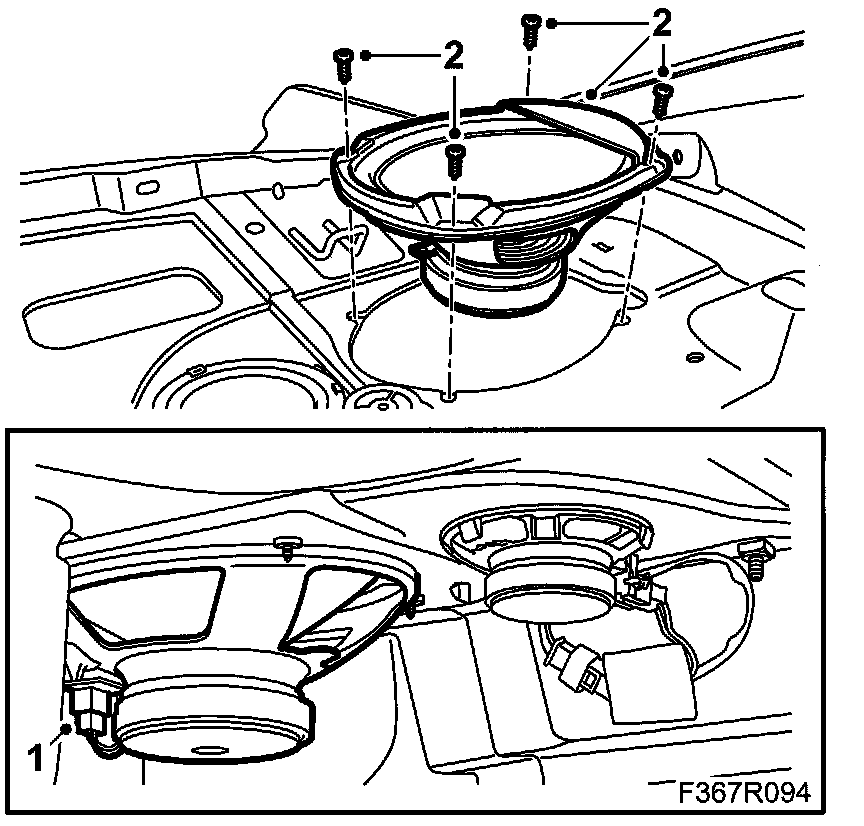 2
2
2
1
F367R094