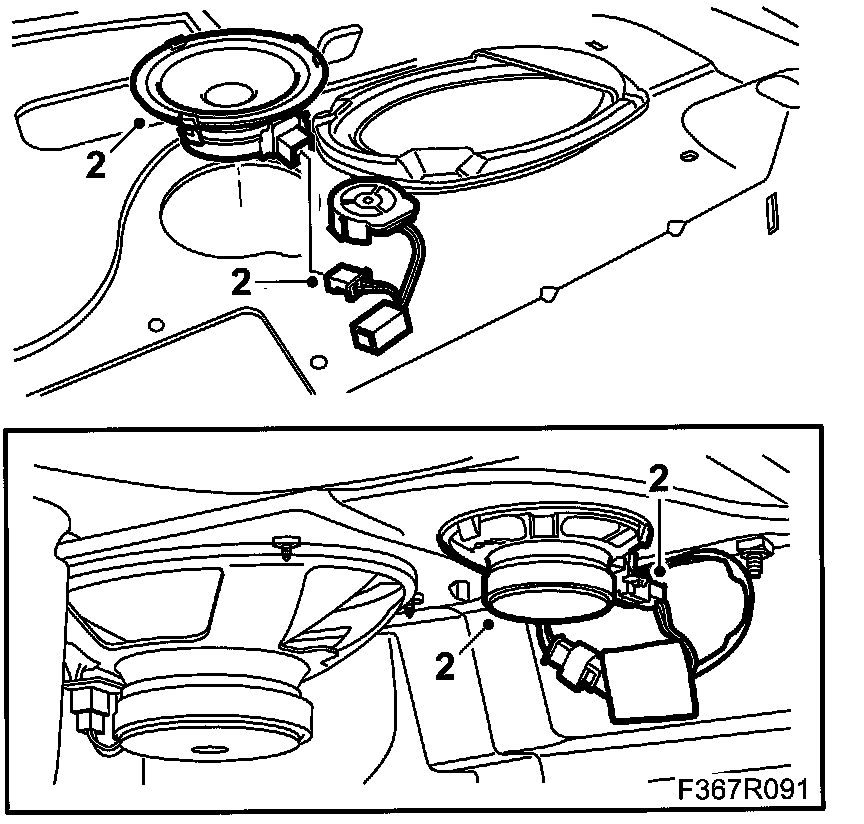 2
2
2
2
F367R091