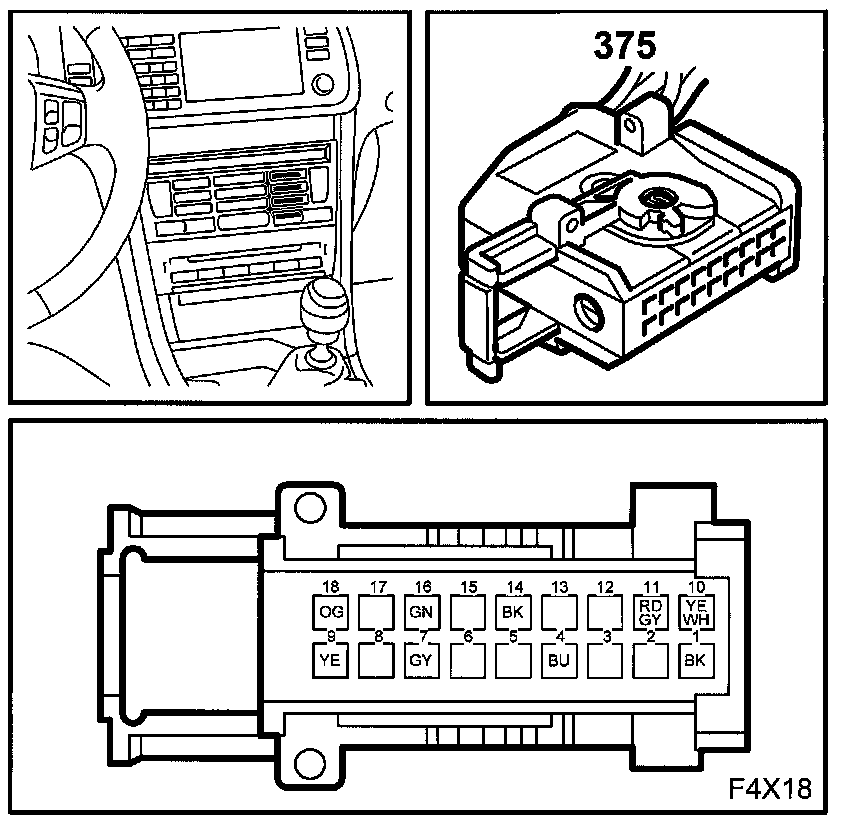 375

18 17 16 15 14 13 12 11 10
OG GN BK RD GY YE WH
9 8 7 6 5 4 3 2 1
YE GY BU BK

F4X18