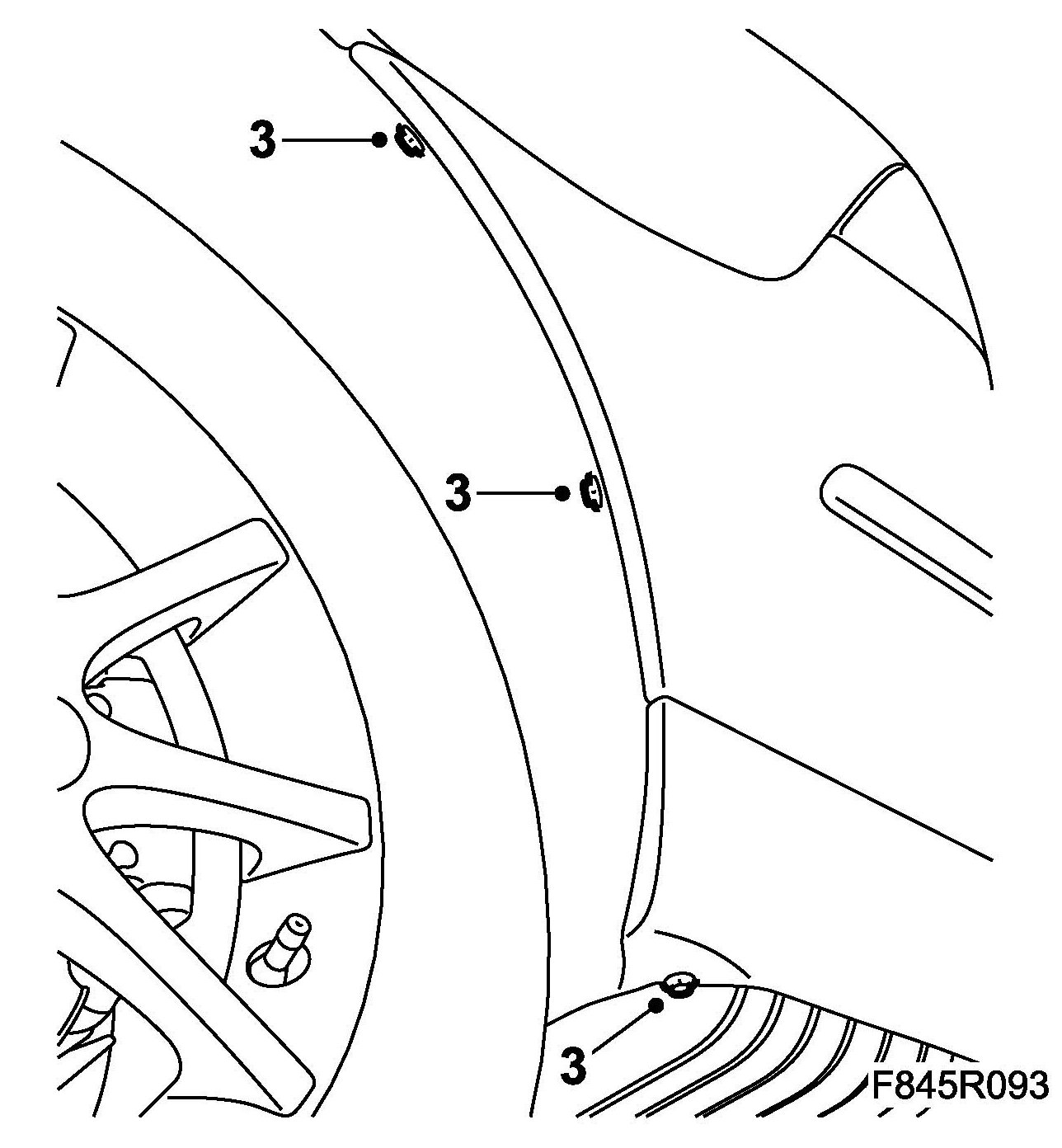 3
3
3
F845R093