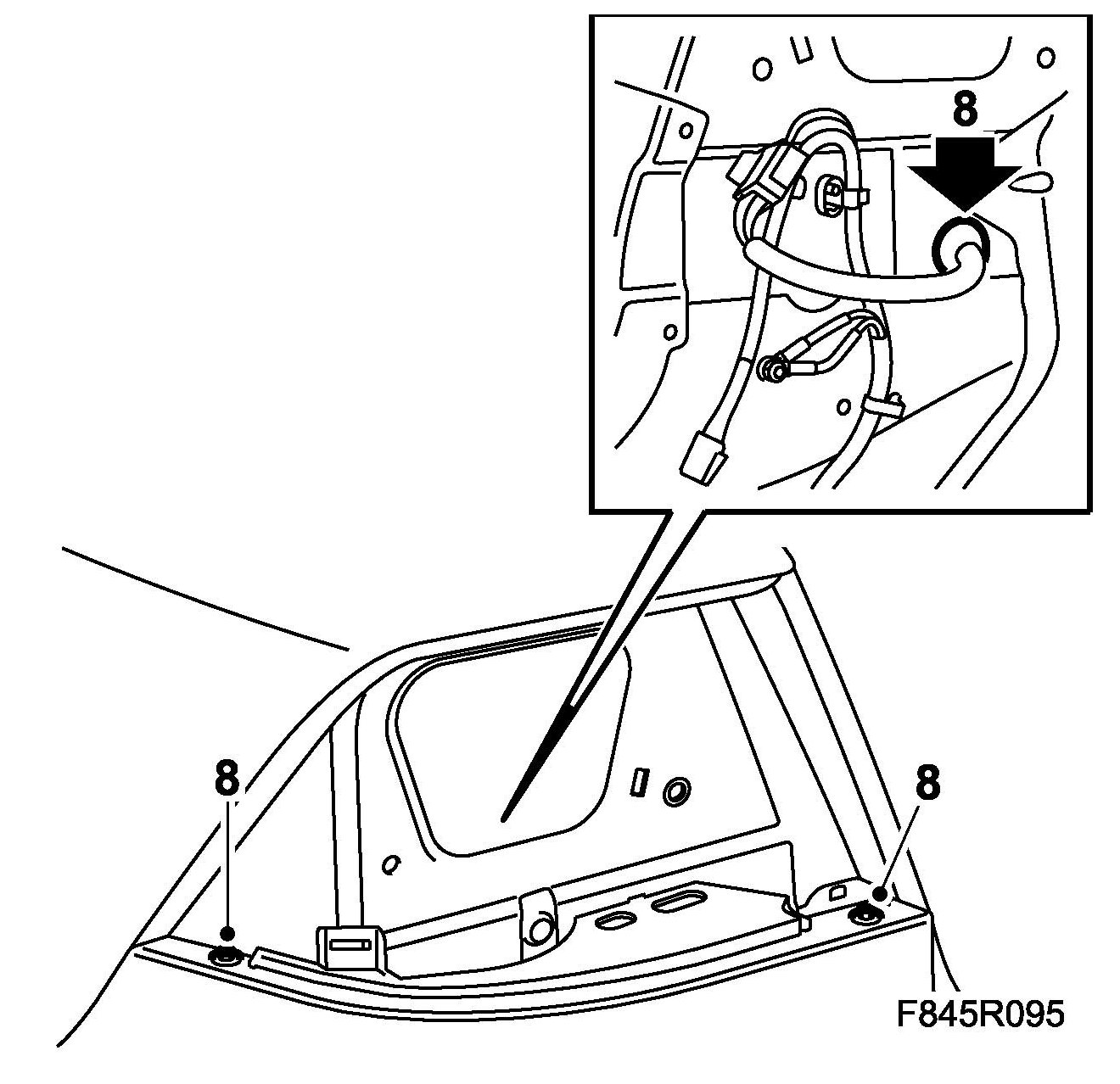 8

8

8

F845R095