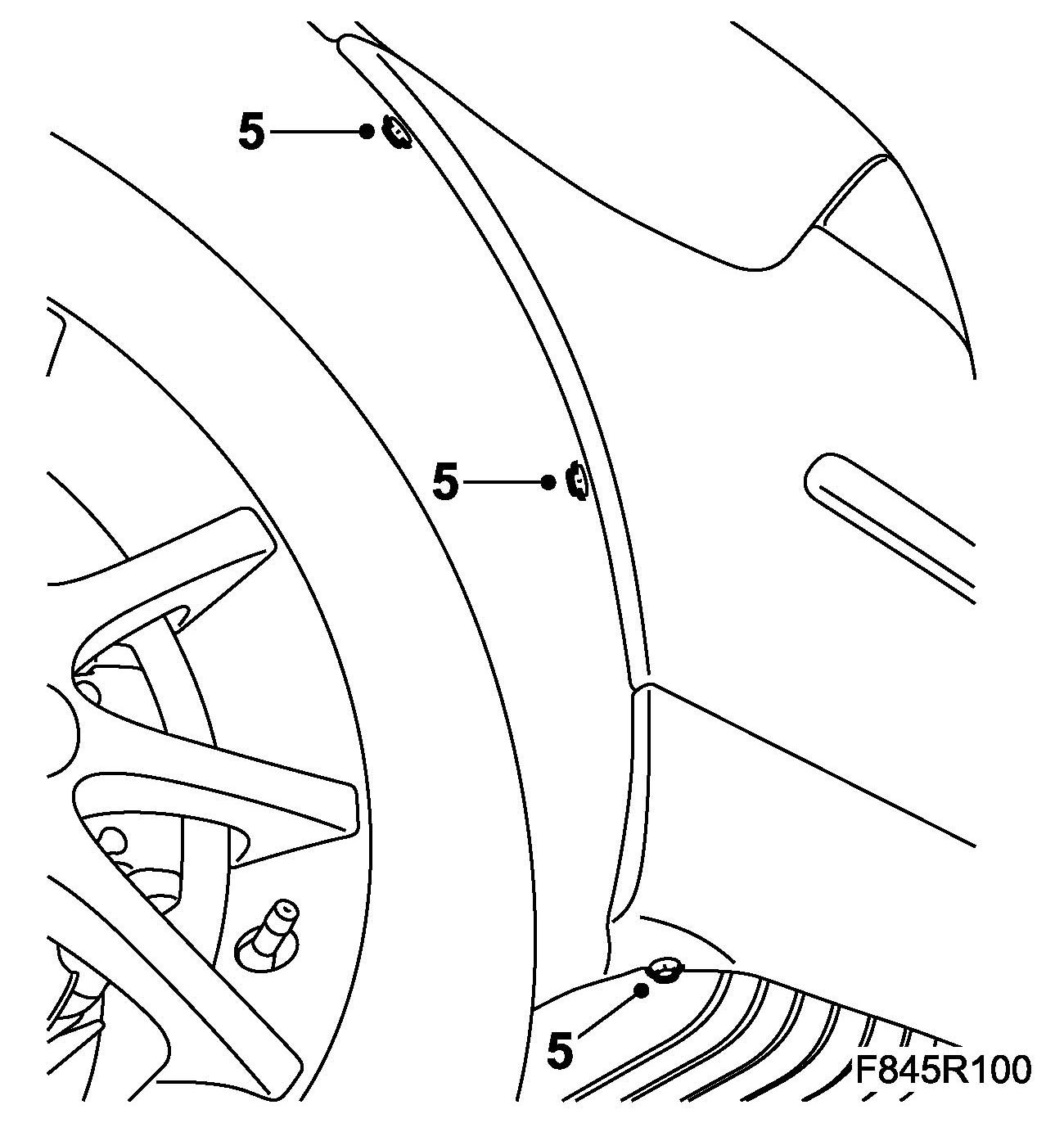 5
5
5
F845R100