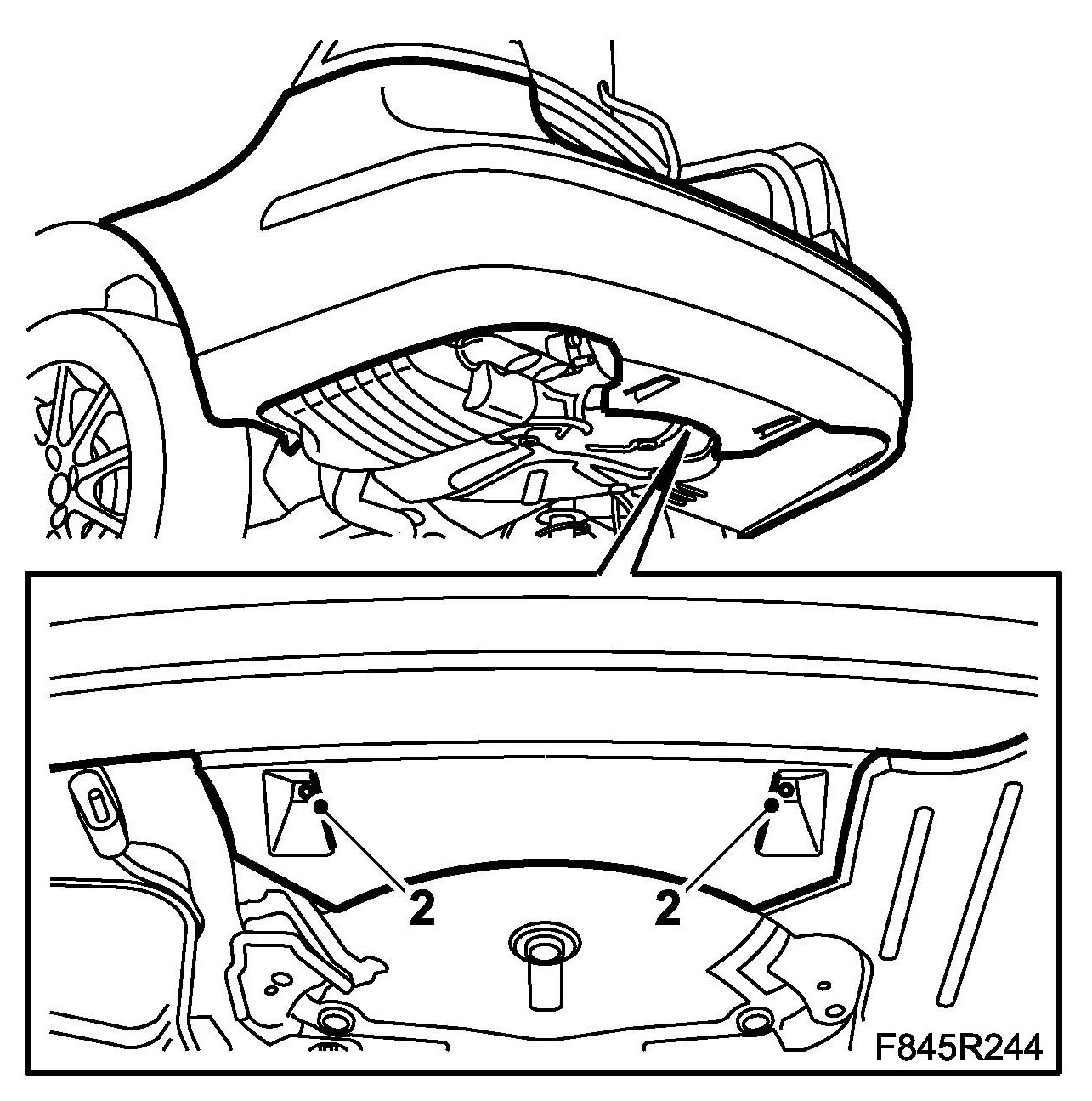 2
2
F845R244