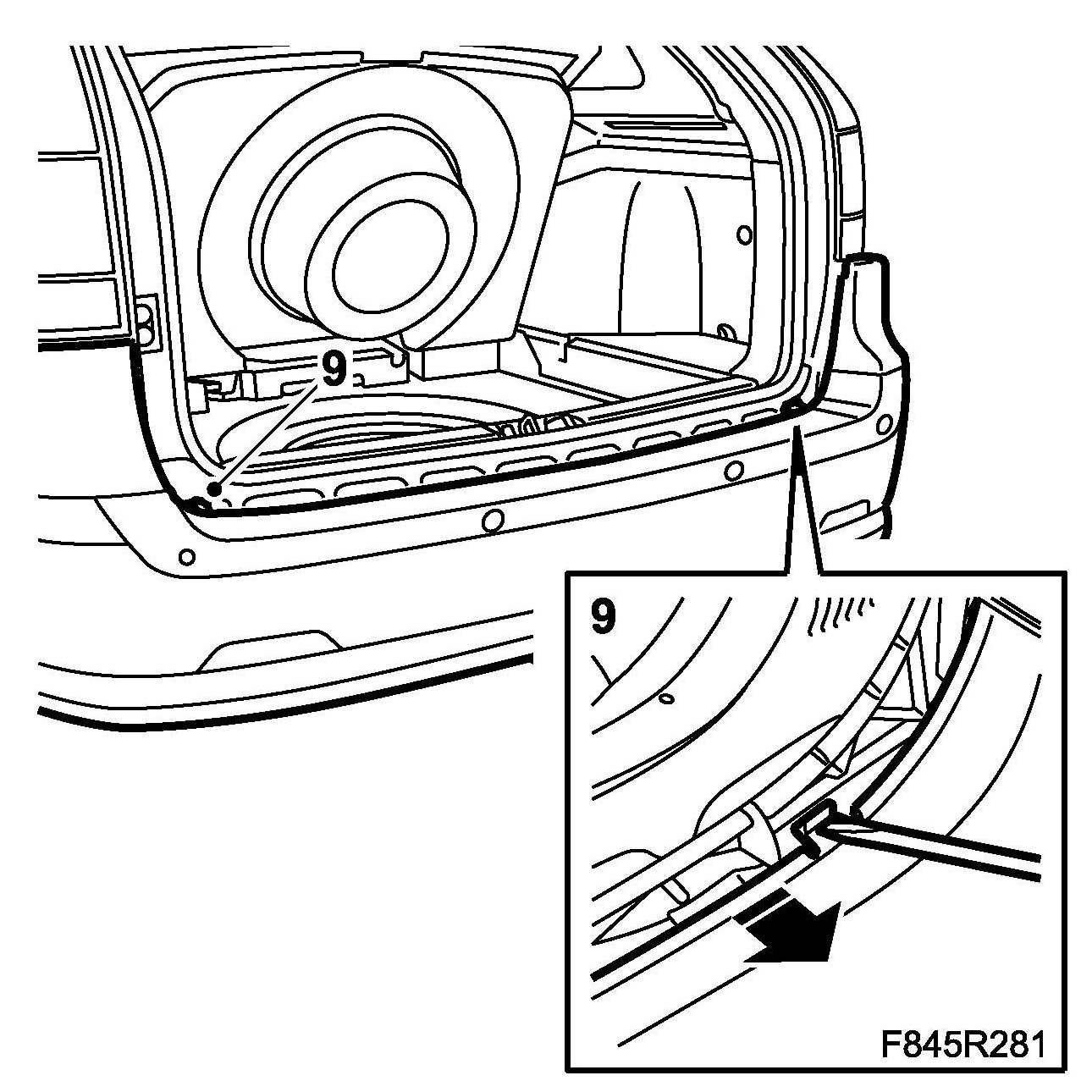 9

9

F845R281