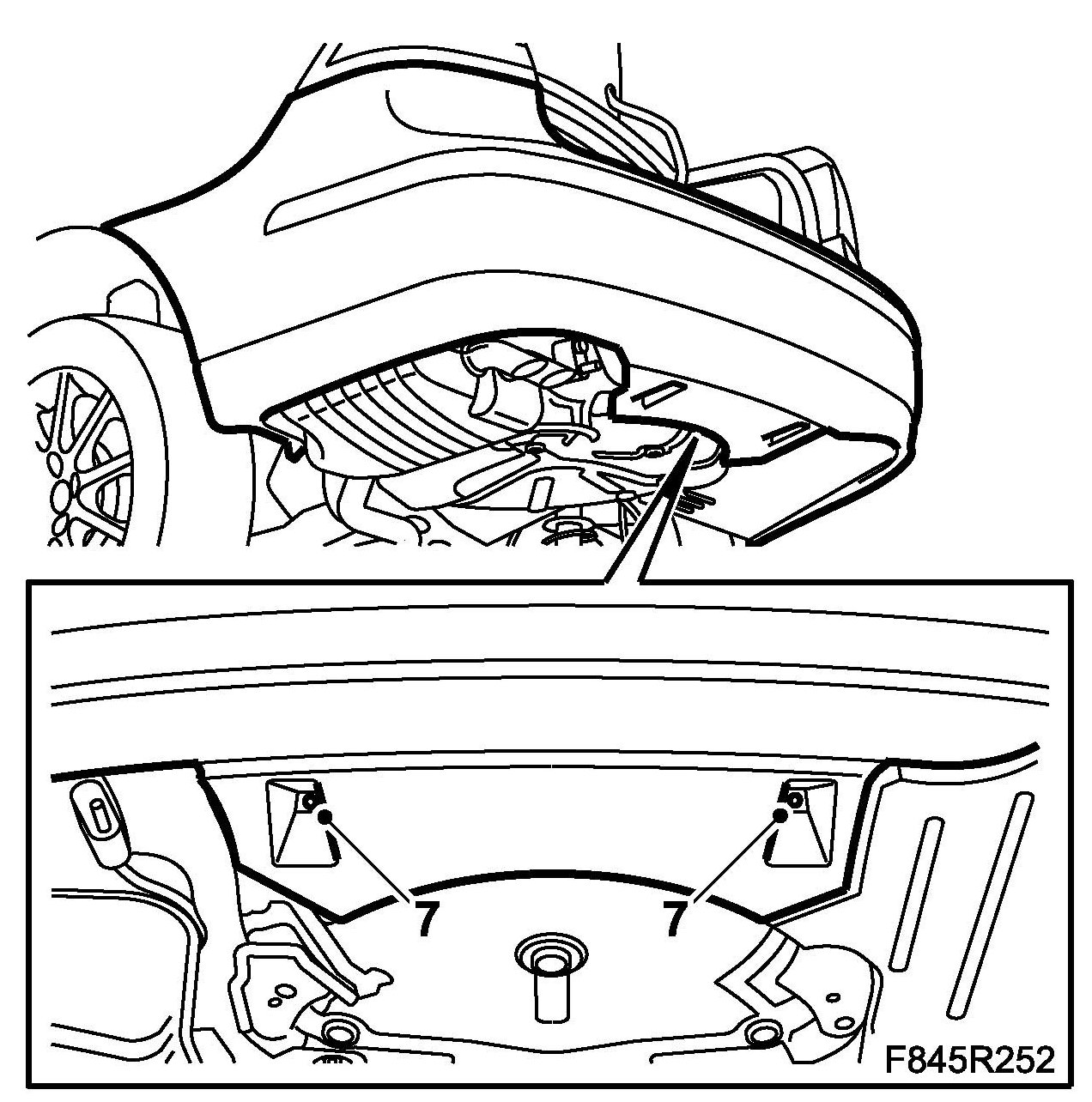 7
7
F845R252