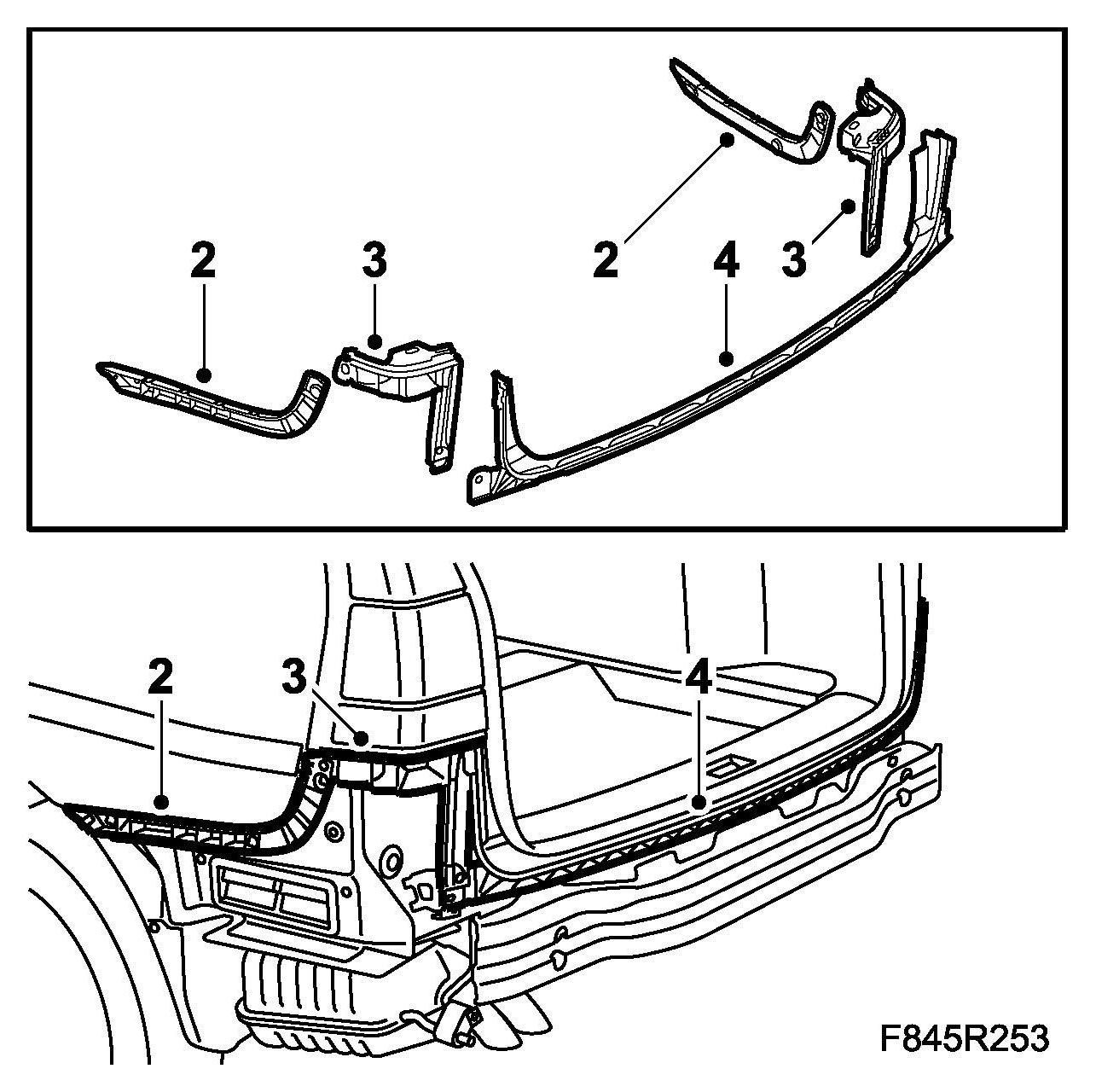 2
3
2
4
3
2
3
4
F845R253